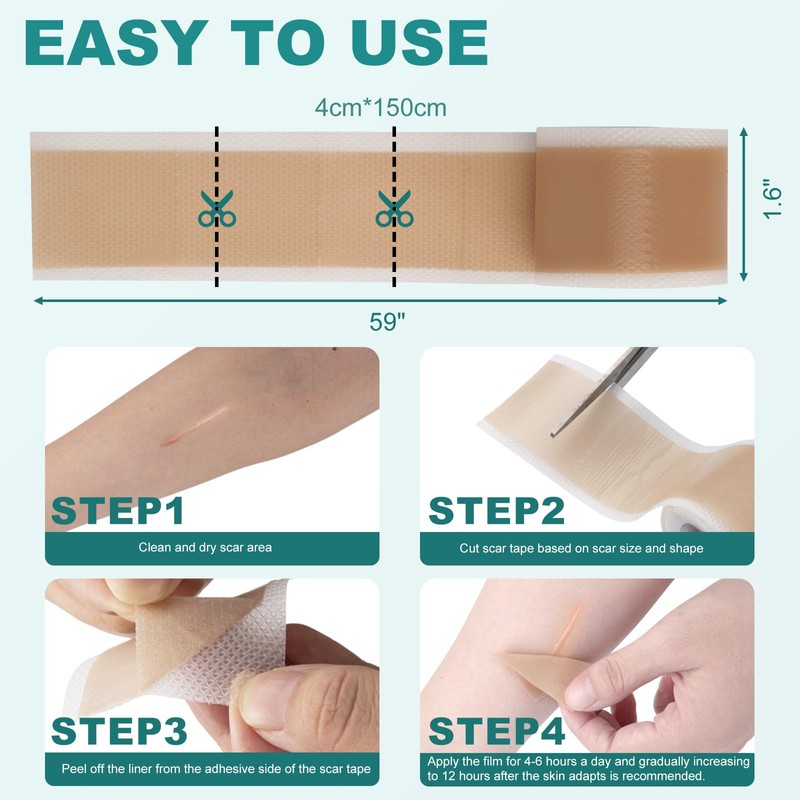 EASY TO USE

4cm*150cm

1.6"

59"

STEP1

Clean and dry scar area

STEP2

Cut scar tape based on scar size and shape

STEP3

Peel off the liner from the adhesive side of the scar tape

STEP4

Apply the film for 4-6 hours a day and gradually increasing to 12 hours after the skin adapts is recommended.