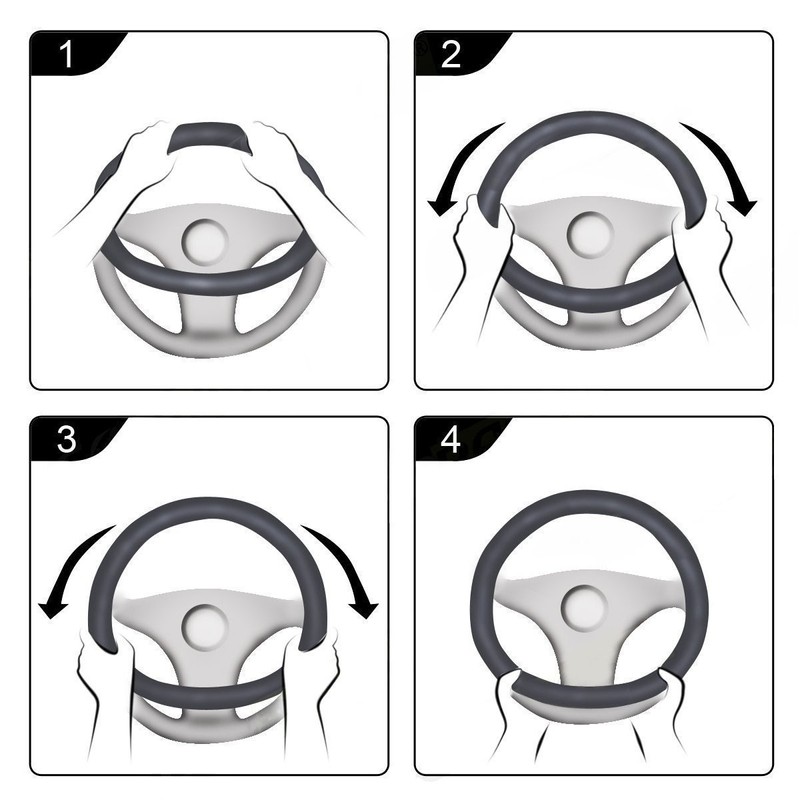 1

2

3

4