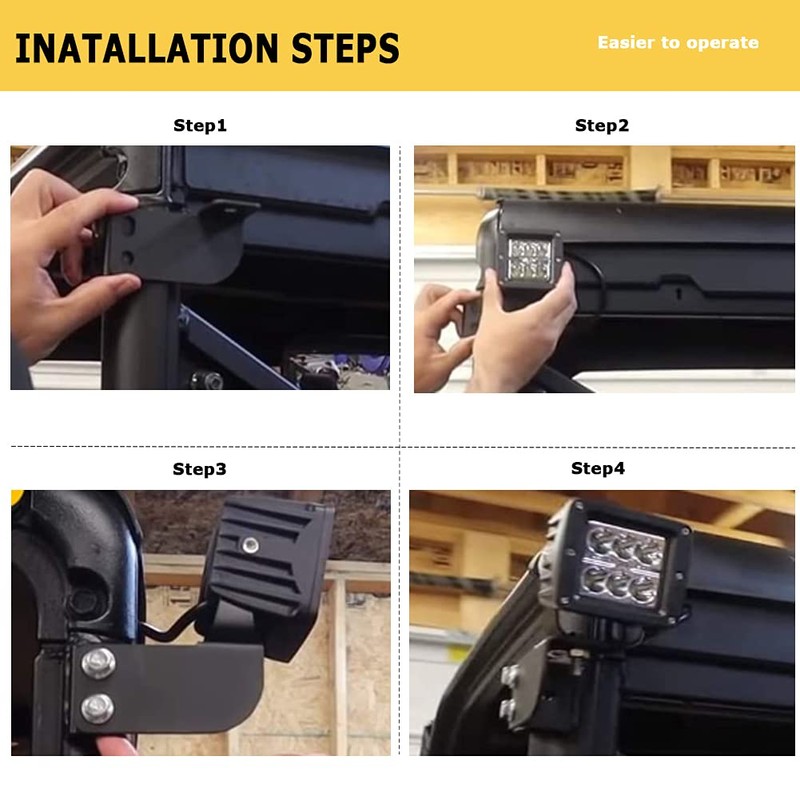 INATALLATION STEPS

Easier to operate

Step1

Step2

Step3

Step4