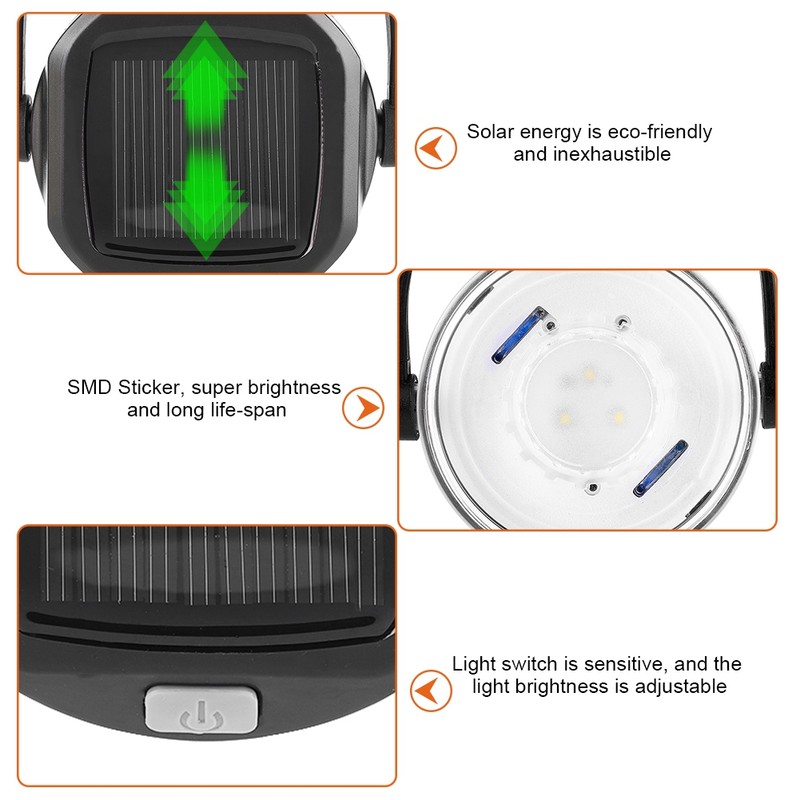 Solar energy is eco-friendly and inexhaustible

SMD Sticker, super brightness and long life-span

Light switch is sensitive, and the light brightness is adjustable