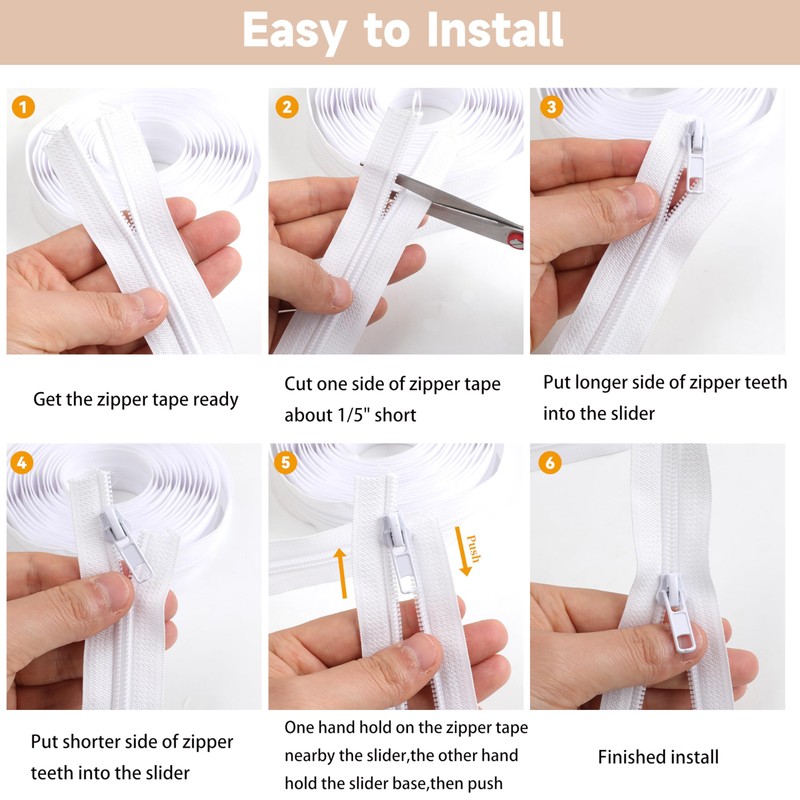 Easy to Install

1

Get the zipper tape ready

2

Cut one side of zipper tape about 1/5" short

3

Put longer side of zipper teeth into the slider

4

Put shorter side of zipper teeth into the slider

5

Push

One hand hold on the zipper tape nearby the slider,the other hand hold the slider base,then push

6

Finished install