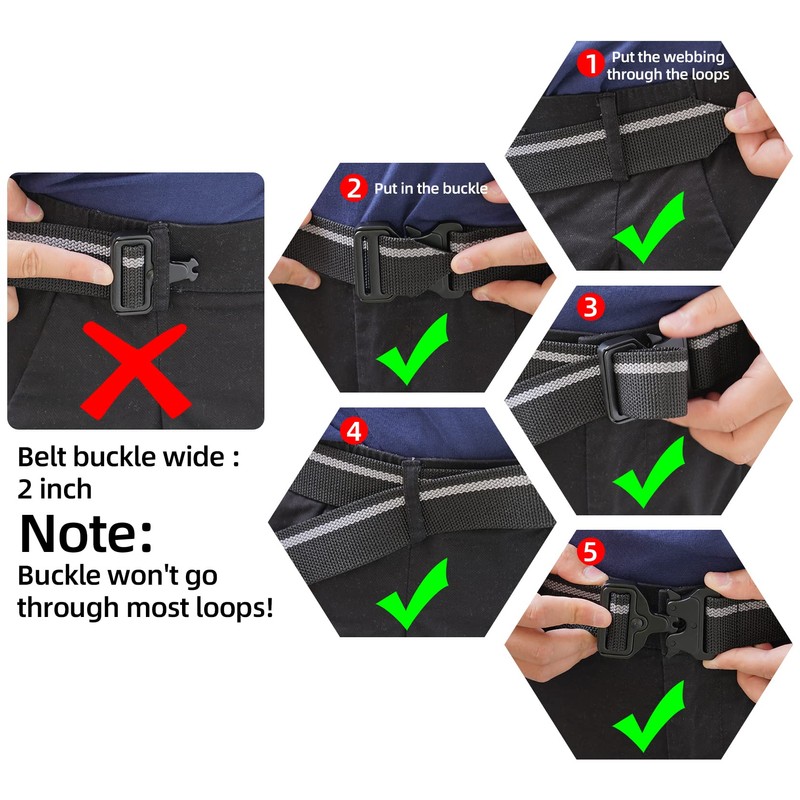 1 Put the webbing through the loops

2 Put in the buckle

3

4

5

Belt buckle wide : 2 inch

Note:

Buckle won't go through most loops!