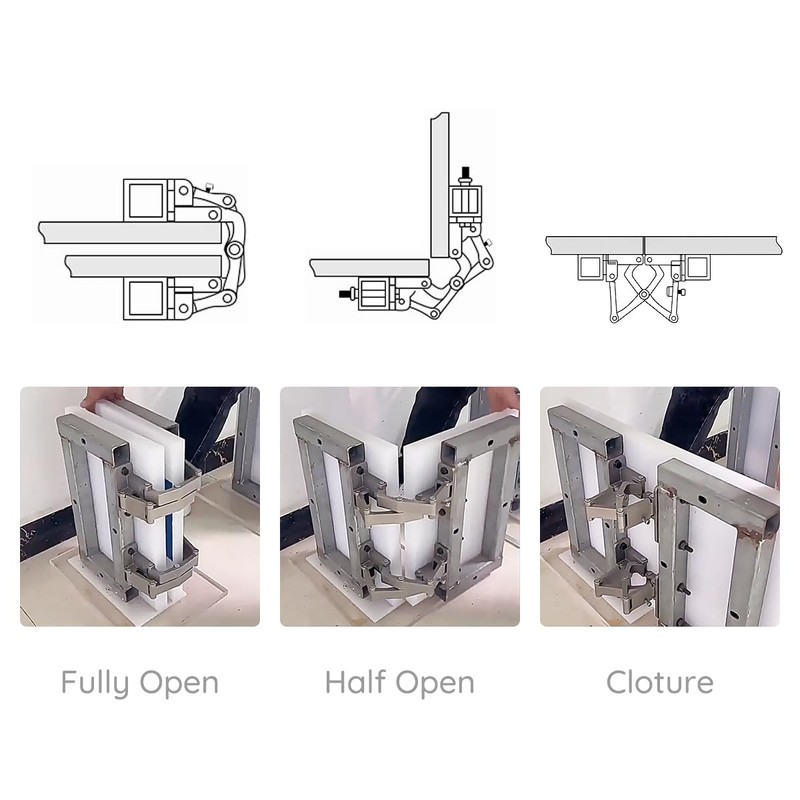 Fully Open

Half Open

Cloture