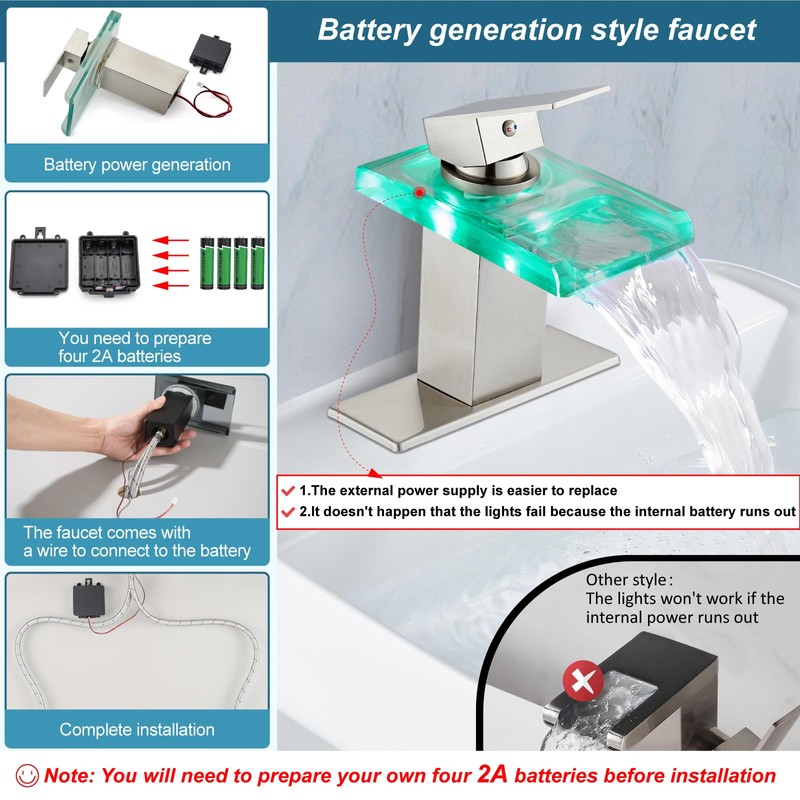 Battery generation style faucet

Battery power generation

You need to prepare four 2A batteries

The faucet comes with a wire to connect to the battery

Complete installation

1.The external power supply is easier to replace
2.It doesn't happen that the lights fail because the internal battery runs out

Other style:
The lights won't work if the internal power runs out

Note: You will need to prepare your own four 2A batteries before installation