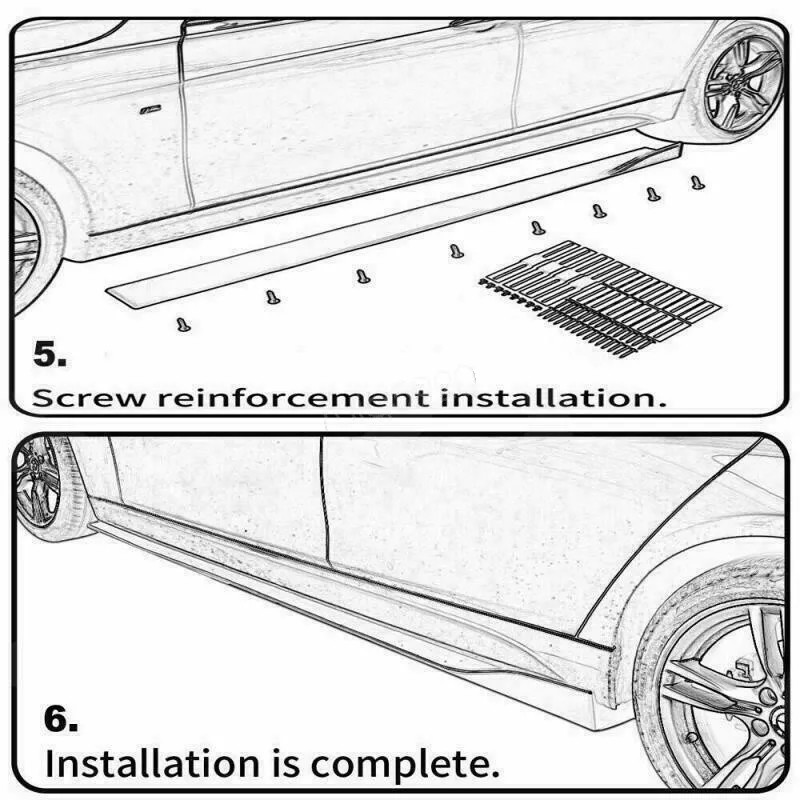 5.
Screw reinforcement installation.

6.
Installation is complete.