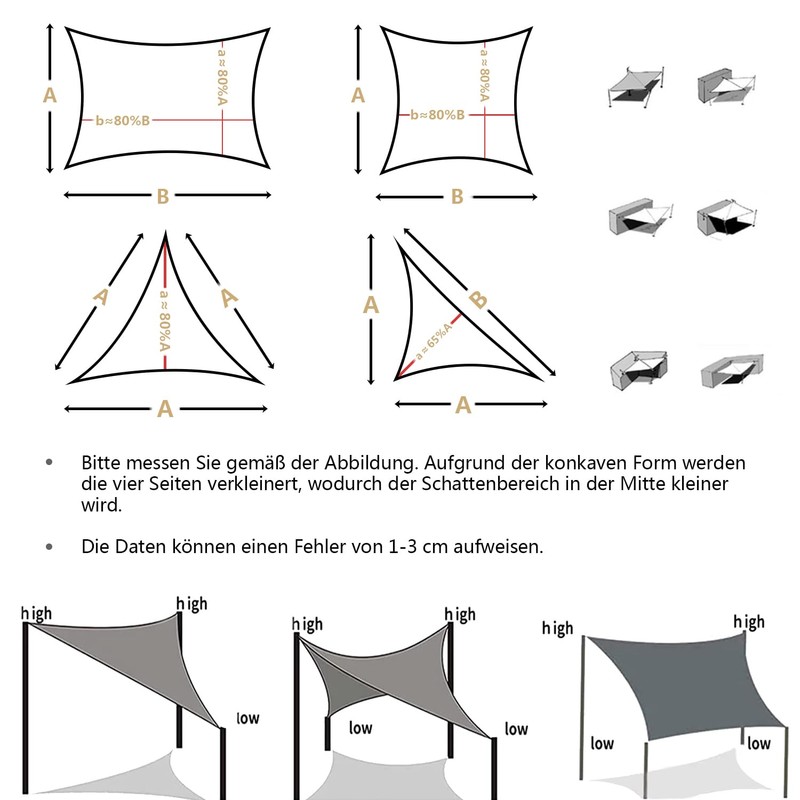 A
b≈80%B
a≈80%A
B

A
b≈80%B
a≈80%A
B

A
A
a≈80%A
A

A
B
a≈65%A
A

• Bitte messen Sie gemäß der Abbildung. Aufgrund der konkaven Form werden die vier Seiten verkleinert, wodurch der Schattenbereich in der Mitte kleiner wird.

• Die Daten können einen Fehler von 1-3 cm aufweisen.

high
high
low

high
high
low
low

high
high
low
low