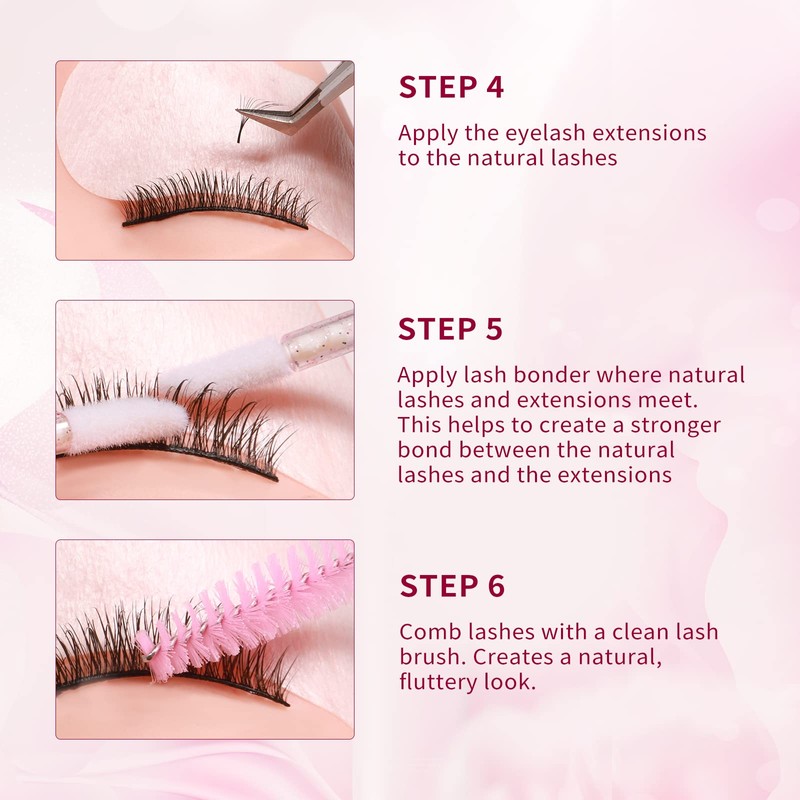 STEP 4

Apply the eyelash extensions to the natural lashes

STEP 5

Apply lash bonder where natural lashes and extensions meet. This helps to create a stronger bond between the natural lashes and the extensions

STEP 6

Comb lashes with a clean lash brush. Creates a natural, fluttery look.