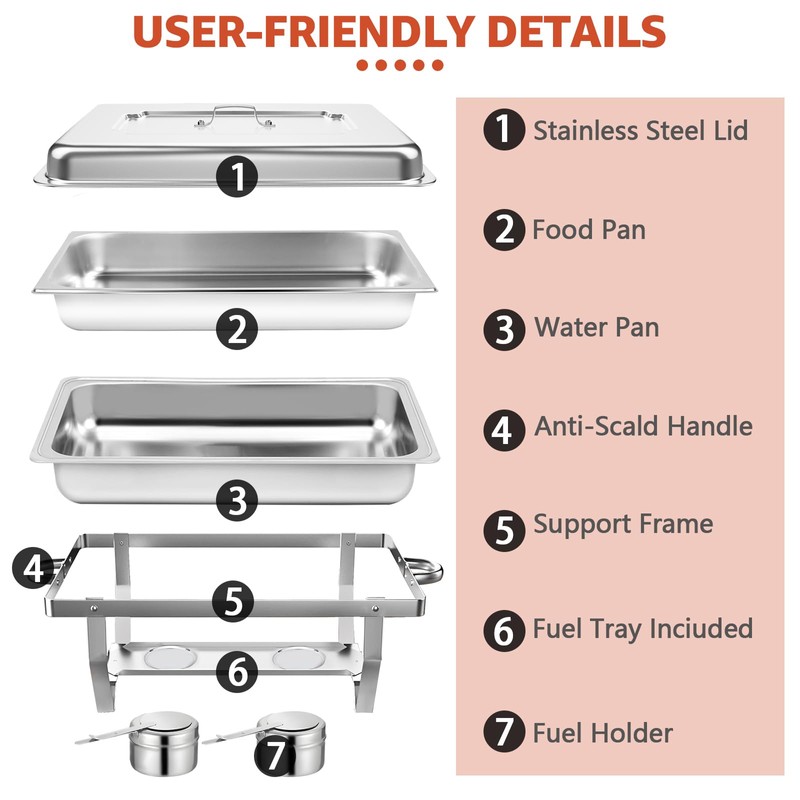 USER-FRIENDLY DETAILS

1
2
3
4
5
6
7

1 Stainless Steel Lid

2 Food Pan

3 Water Pan

4 Anti-Scald Handle

5 Support Frame

6 Fuel Tray Inciuded

7 Fuel Holder