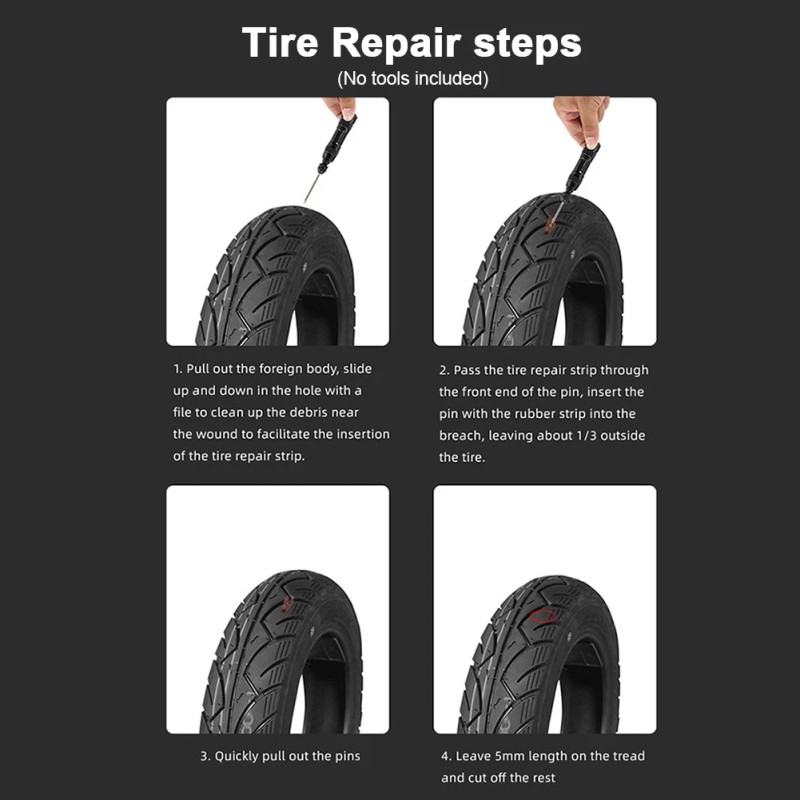 Tire Repair steps
(No tools included)

1. Pull out the foreign body, slide up and down in the hole with a file to clean up the debris near the wound to facilitate the insertion of the tire repair strip.

2. Pass the tire repair strip through the front end of the pin, insert the pin with the rubber strip into the breach, leaving about 1/3 outside the tire.

3. Quickly pull out the pins

4. Leave 5mm length on the tread and cut off the rest