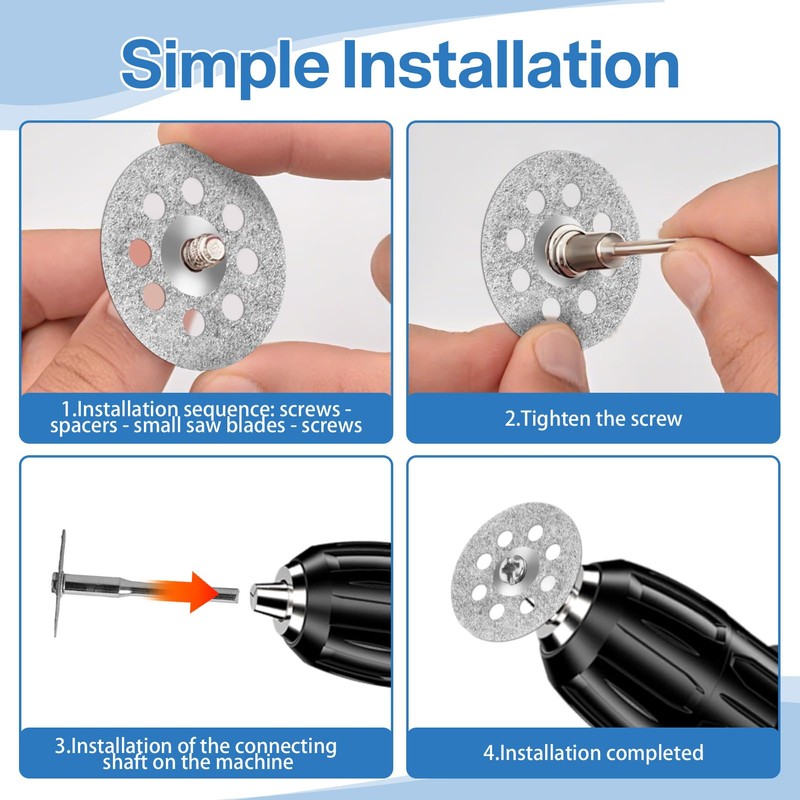 Simple Installation

1.Installation sequence: screws - spacers - small saw blades - screws

2.Tighten the screw

3.Installation of the connecting shaft on the machine

4.Installation completed