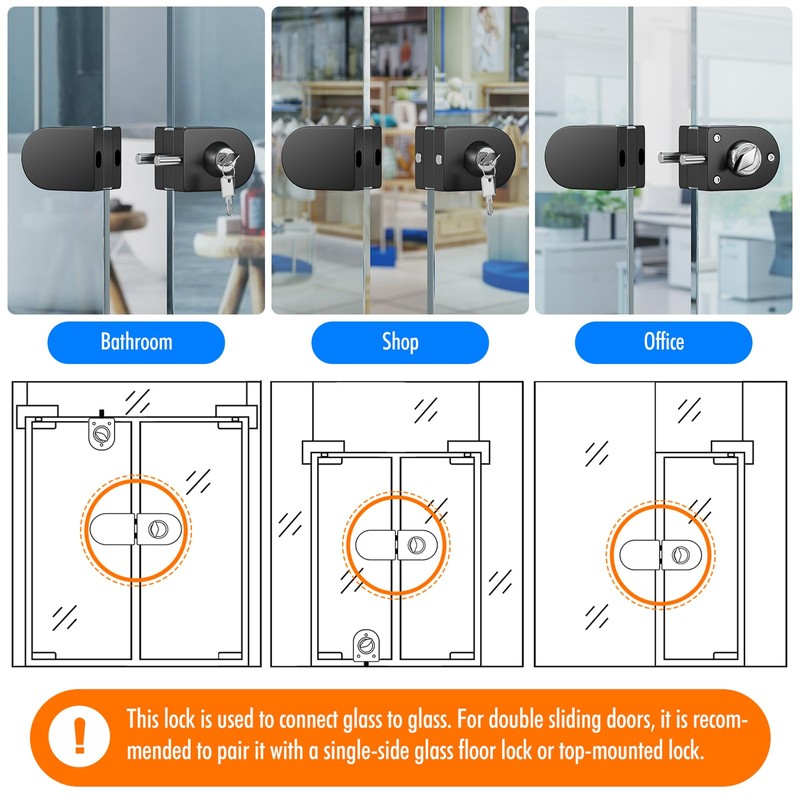 Bathroom

Shop

Office

!

This lock is used to connect glass to glass. For double sliding doors, it is recommended to pair it with a single-side glass floor lock or top-mounted lock.