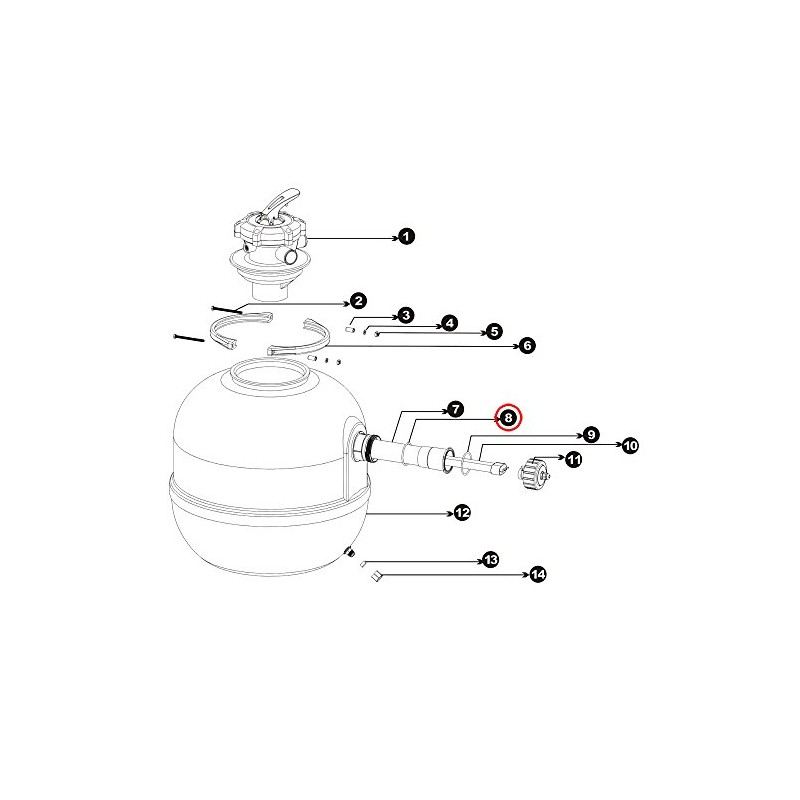 1
2
3
4
5
6
7
8
9
10
11
12
13
14