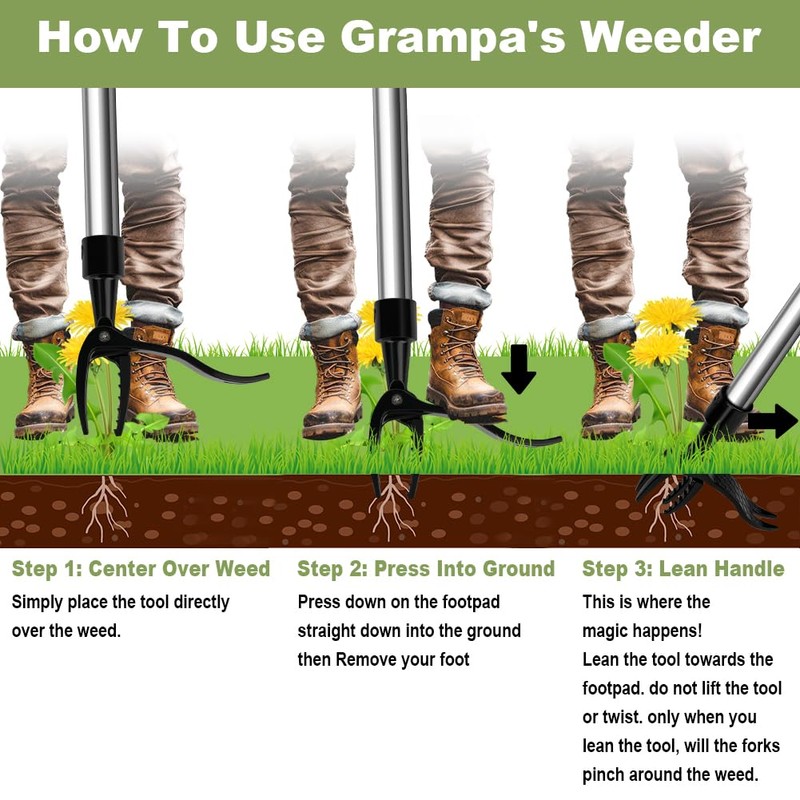 How To Use Grampa's Weeder

Step 1: Center Over Weed

Simply place the tool directly over the weed.

Step 2: Press Into Ground

Press down on the footpad straight down into the ground then Remove your foot

Step 3: Lean Handle

This is where the magic happens!
Lean the tool towards the footpad. do not lift the tool or twist. only when you lean the tool, will the forks pinch around the weed.