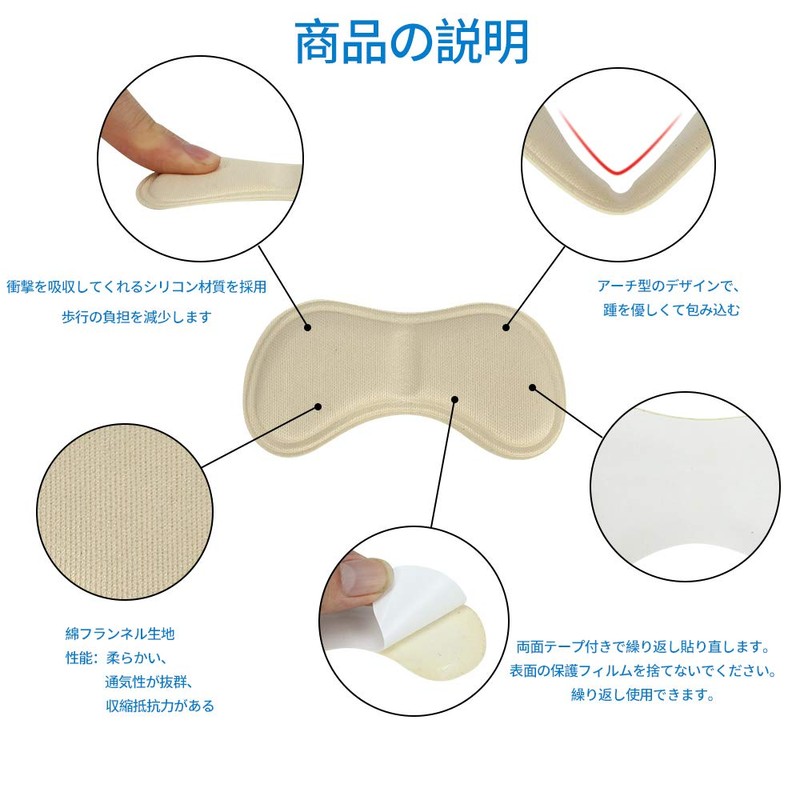 商品の説明

衝撃を吸収してくれるシリコン材質を採用
歩行の負担を減少します

アーチ型のデザインで、
踵を優しくて包み込む

綿フランネル生地
性能：柔らかい、
通気性が抜群、
収縮抵抗力がある

両面テープ付きで繰り返し貼り直します。
表面の保護フィルムを捨てないでください。
繰り返し使用できます。