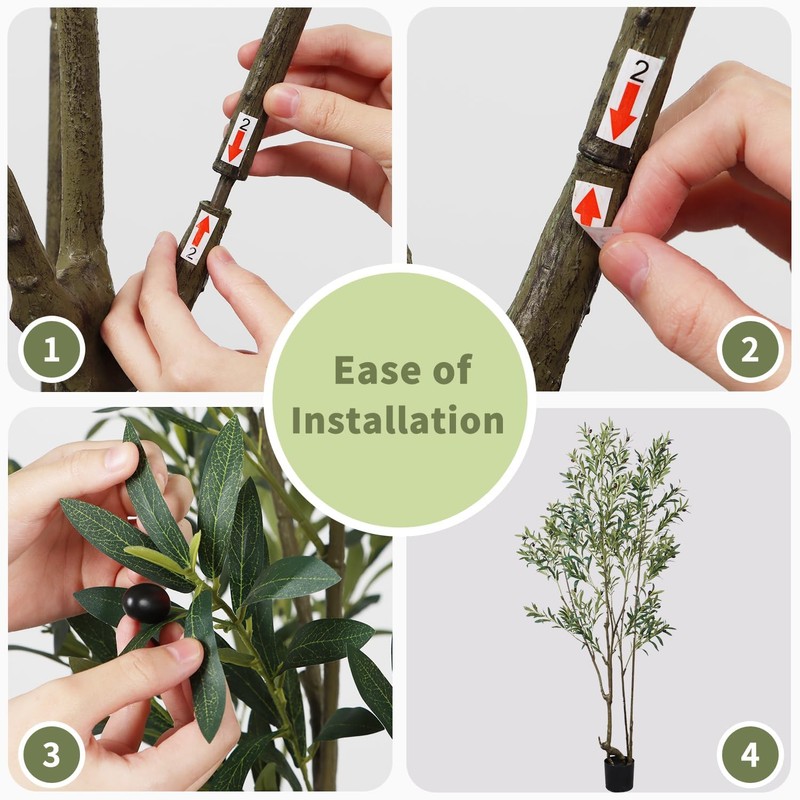 2

2

1

2

2

Ease of Installation

3

4