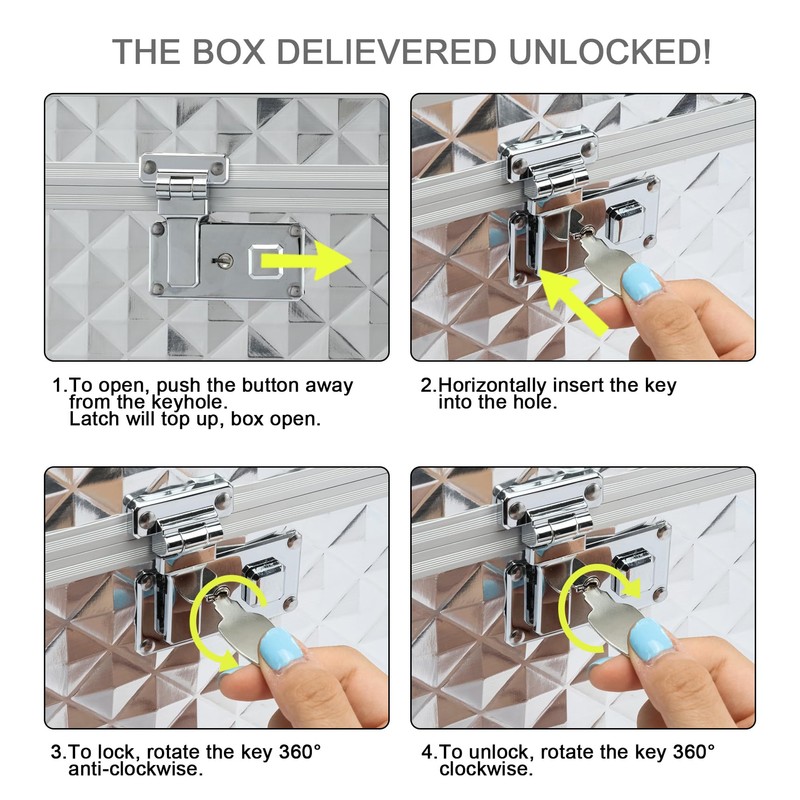 THE BOX DELIEVERED UNLOCKED!

1.To open, push the button away from the keyhole.
Latch will top up, box open.

2.Horizontally insert the key into the hole.

3.To lock, rotate the key 360° anti-clockwise.

4.To unlock, rotate the key 360° clockwise.