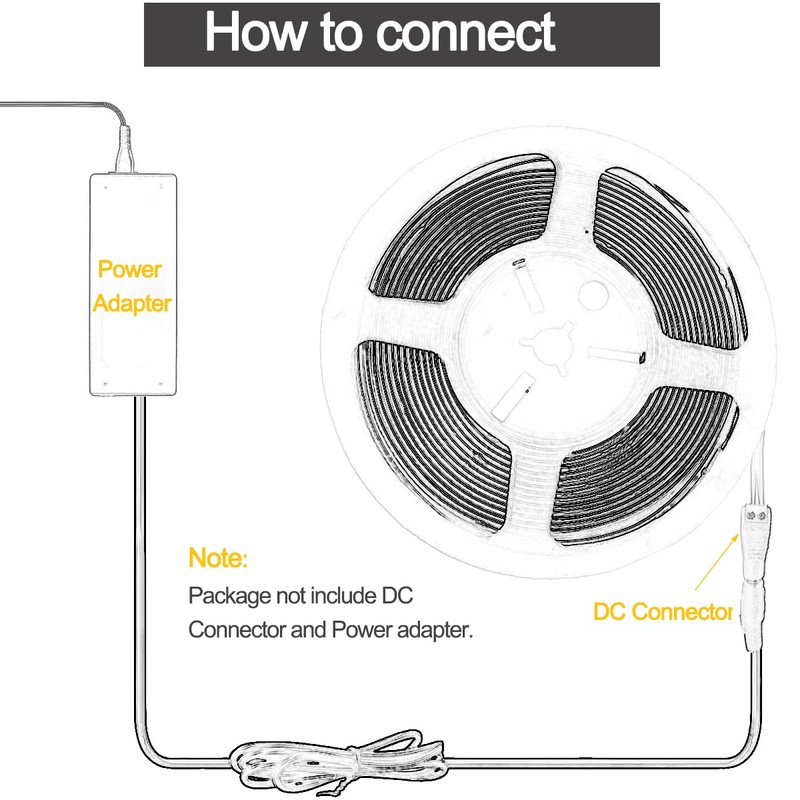 How to connect

Power Adapter

Note:
Package not include DC Connector and Power adapter.

DC Connector