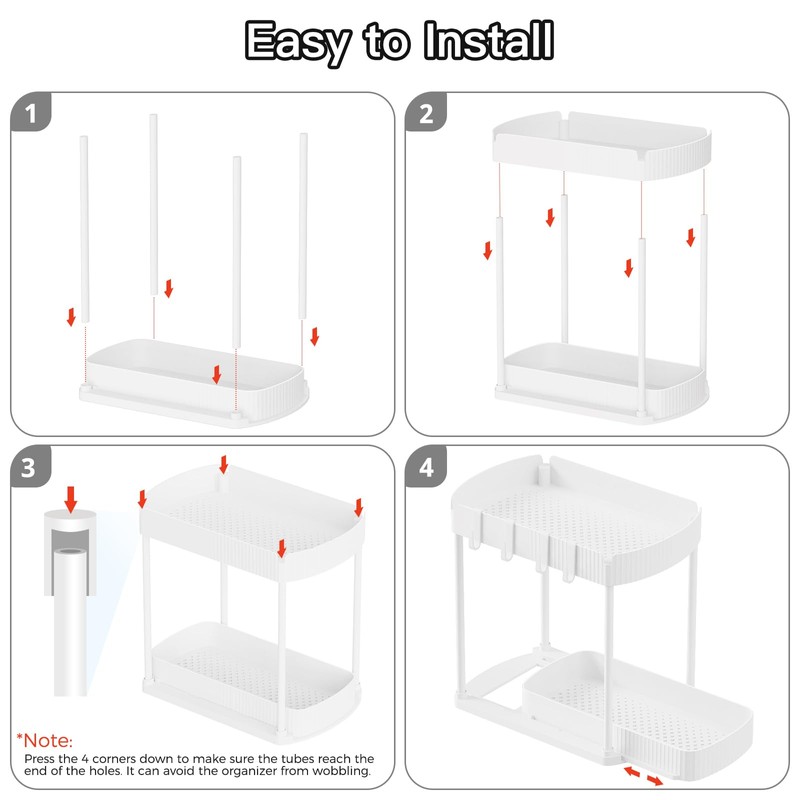 Easy to Install

1

2

3

*Note:
Press the 4 corners down to make sure the tubes reach the end of the holes. It can avoid the organizer from wobbling.

4