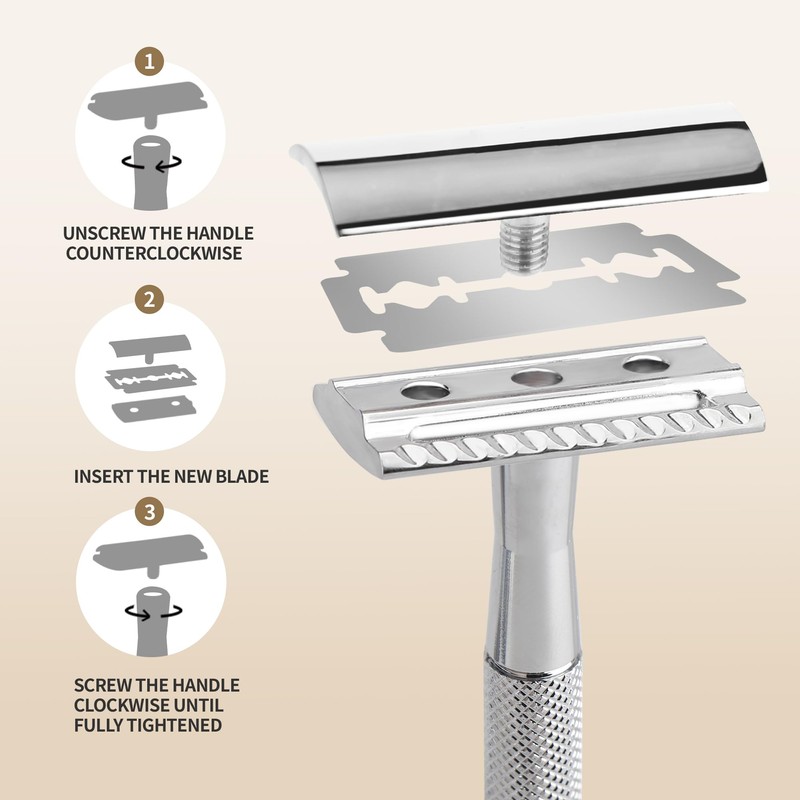 1

UNSCREW THE HANDLE COUNTERCLOCKWISE

2

INSERT THE NEW BLADE

3

SCREW THE HANDLE CLOCKWISE UNTIL FULLY TIGHTENED