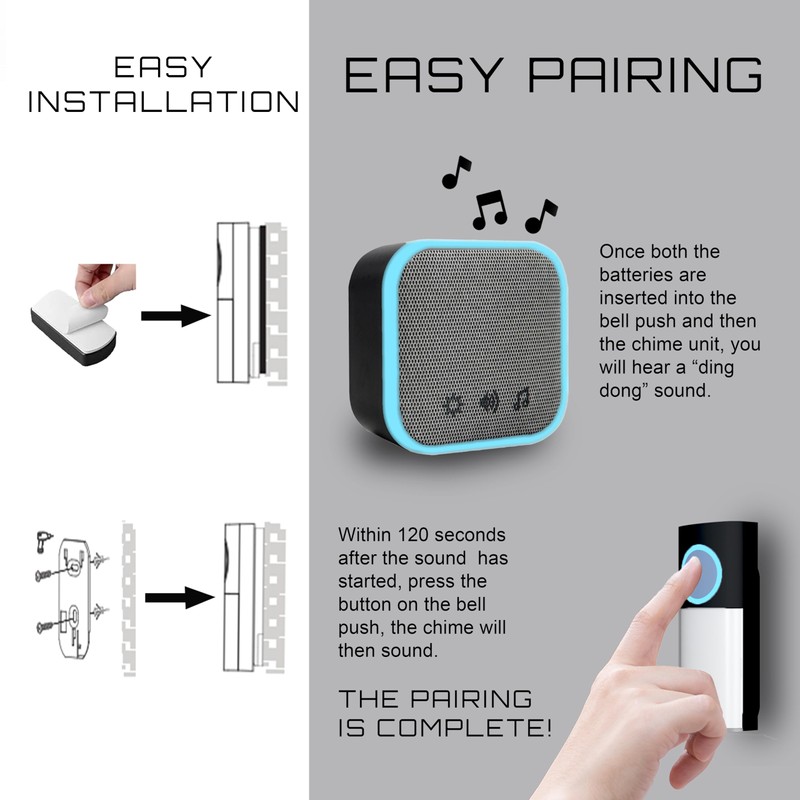 EASY INSTALLATION

EASY PAIRING

Once both the batteries are inserted into the bell push and then the chime unit, you will hear a “ding dong” sound.

Within 120 seconds after the sound has started, press the button on the bell push, the chime will then sound.

THE PAIRING IS COMPLETE!