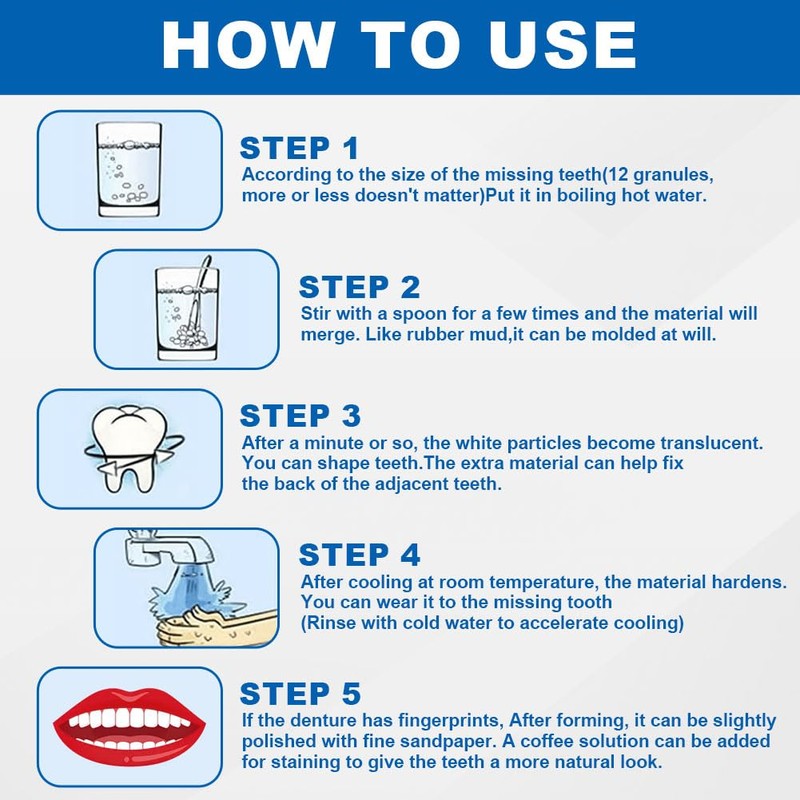 HOW TO USE

STEP 1
According to the size of the missing teeth(12 granules, more or less doesn't matter)Put it in boiling hot water.

STEP 2
Stir with a spoon for a few times and the material will merge. Like rubber mud,it can be molded at will.

STEP 3
After a minute or so, the white particles become translucent. You can shape teeth.The extra material can help fix the back of the adjacent teeth.

STEP 4
After cooling at room temperature, the material hardens. You can wear it to the missing tooth (Rinse with cold water to accelerate cooling)

STEP 5
If the denture has fingerprints, After forming, it can be slightly polished with fine sandpaper. A coffee solution can be added for staining to give the teeth a more natural look.