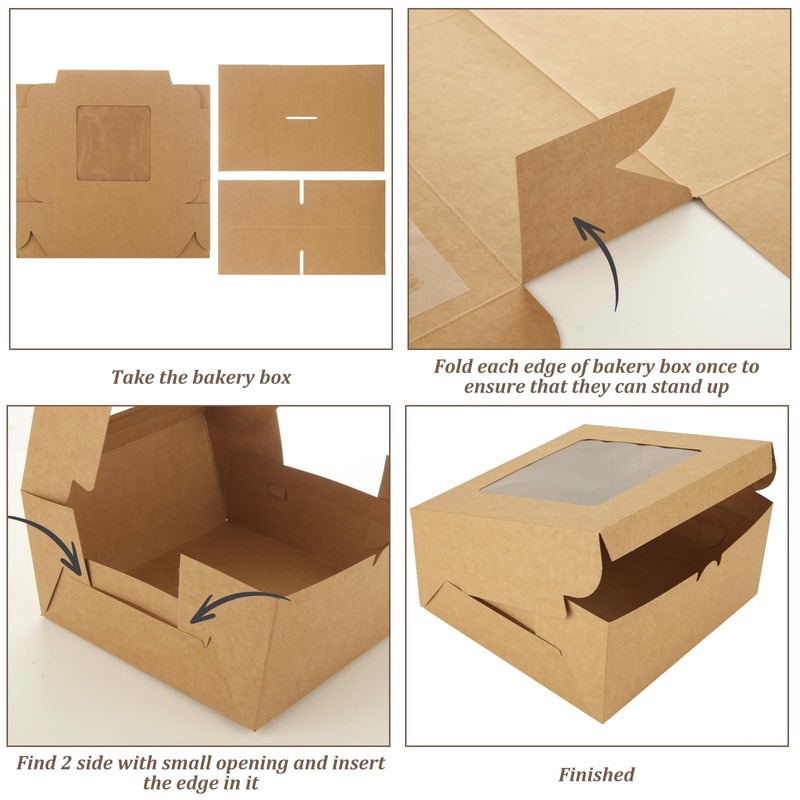 Take the bakery box

Fold each edge of bakery box once to ensure that they can stand up

Find 2 side with small opening and insert the edge in it

Finished