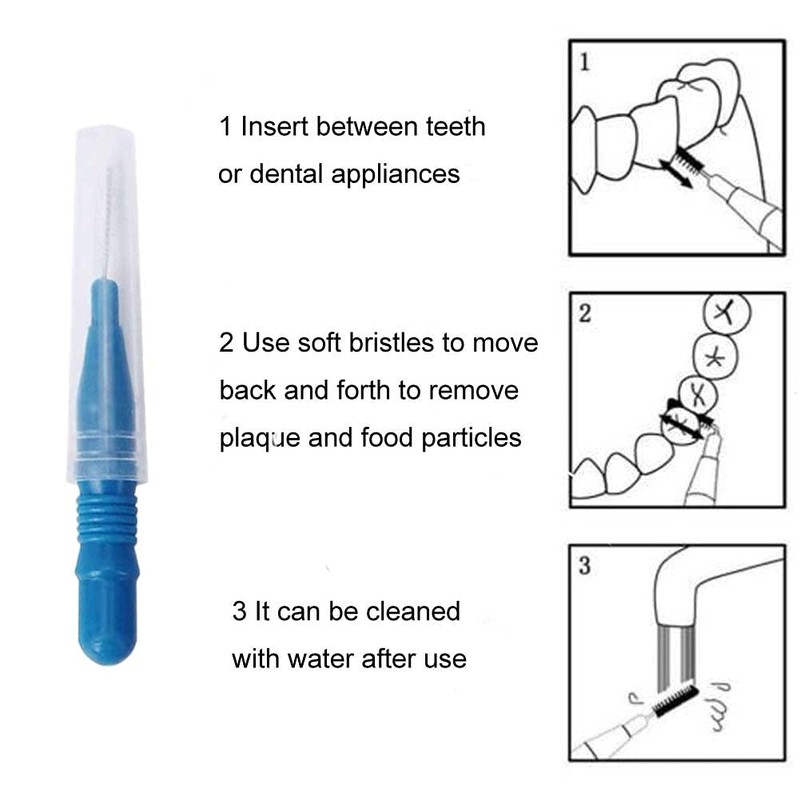 1 Insert between teeth or dental appliances

1

2 Use soft bristles to move back and forth to remove plaque and food particles

2

3 It can be cleaned with water after use

3