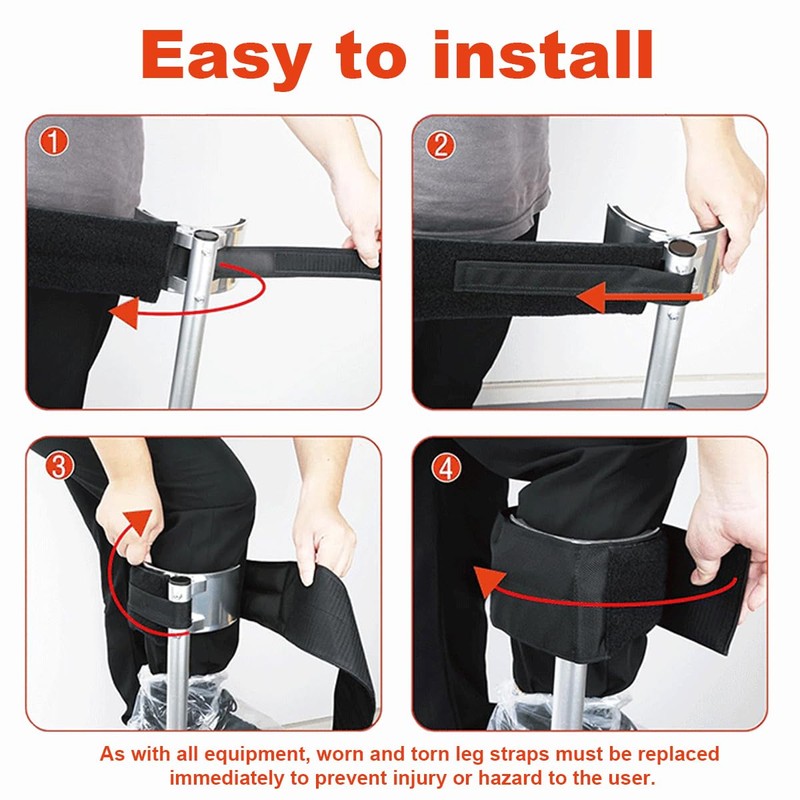 Easy to install

1

2

3

4

As with all equipment, worn and torn leg straps must be replaced immediately to prevent injury or hazard to the user.