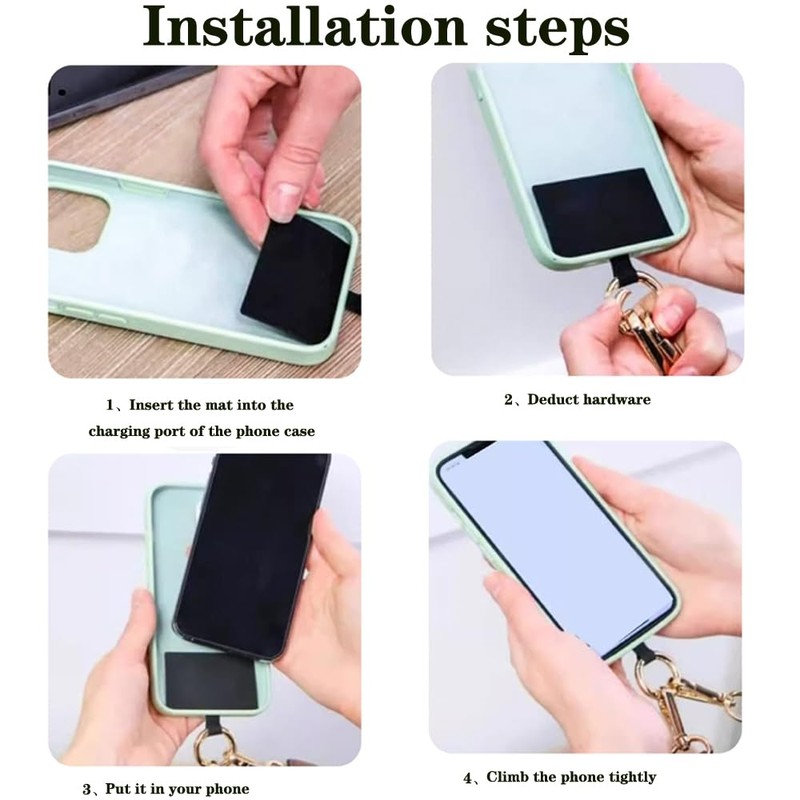 Installation steps

1、Insert the mat into the charging port of the phone case

2、Deduct hardware

3、Put it in your phone

4、Climb the phone tightly