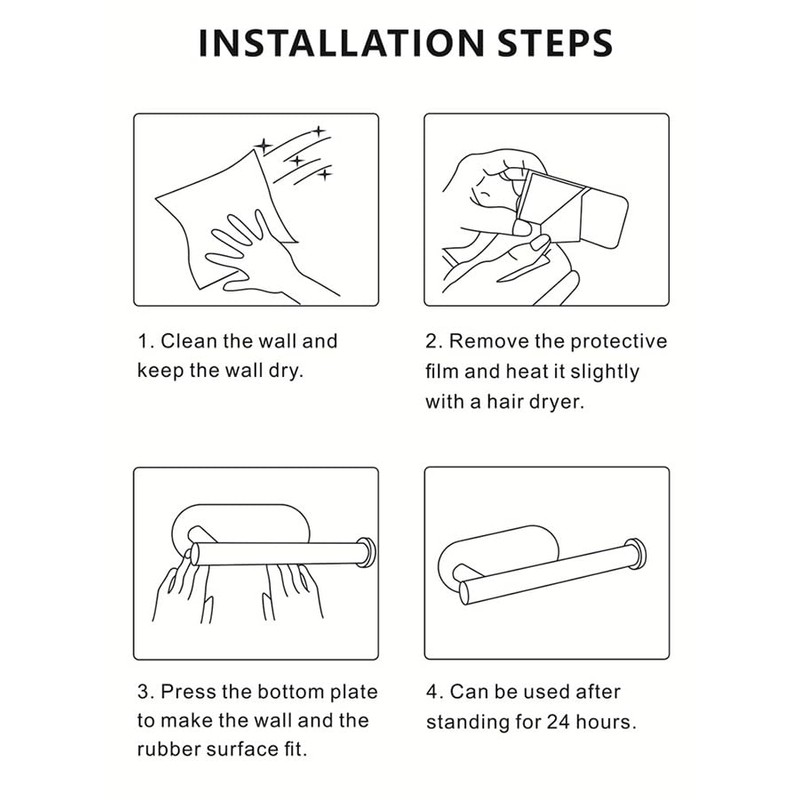 INSTALLATION STEPS

1. Clean the wall and keep the wall dry.

2. Remove the protective film and heat it slightly with a hair dryer.

3. Press the bottom plate to make the wall and the rubber surface fit.

4. Can be used after standing for 24 hours.