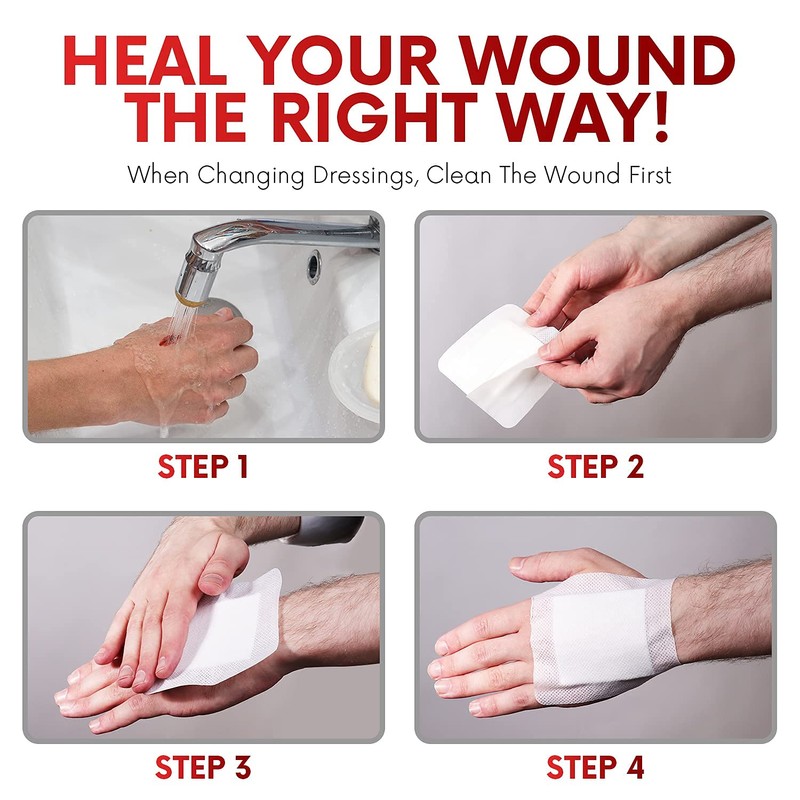 HEAL YOUR WOUND THE RIGHT WAY!

When Changing Dressings, Clean The Wound First

STEP 1

STEP 2

STEP 3

STEP 4