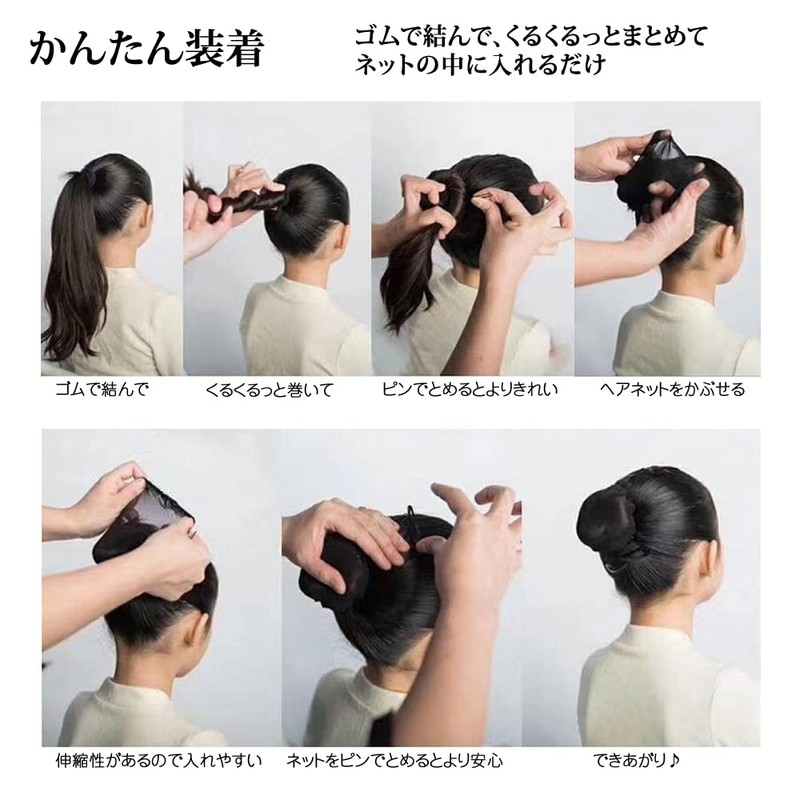 かんたん装着

ゴムで結んで、くるくるっとまとめて
ネットの中に入れるだけ

ゴムで結んで

くるくるっと巻いて

ピンでとめるとよりきれい

ヘアネットをかぶせる

伸縮性があるので入れやすい

ネットをピンでとめるとより安心

できあがり♪