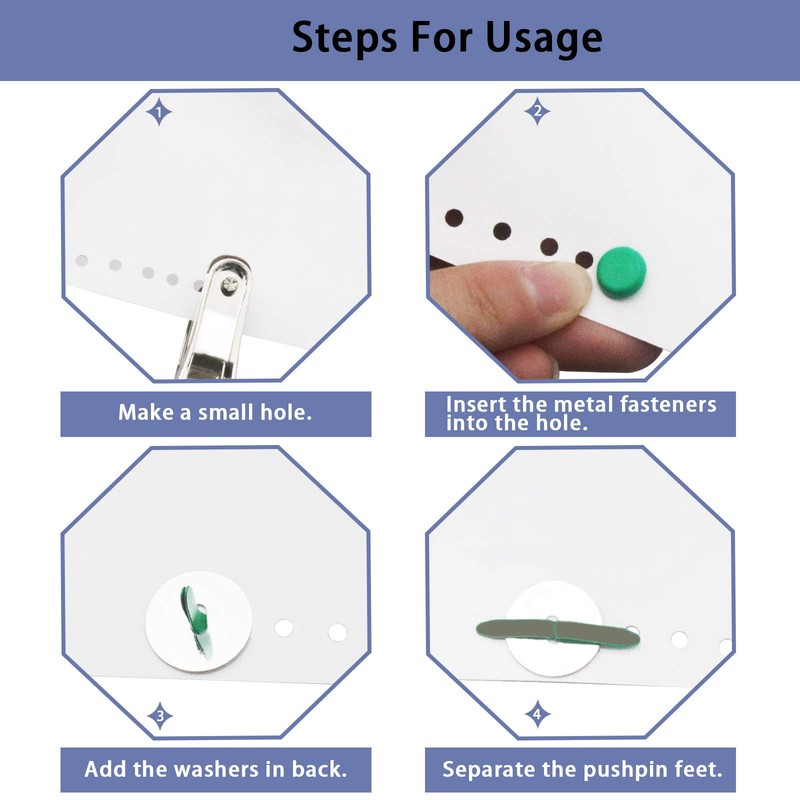 Steps For Usage

1

Make a small hole.

2

Insert the metal fasteners into the hole.

3

Add the washers in back.

4

Separate the pushpin feet.