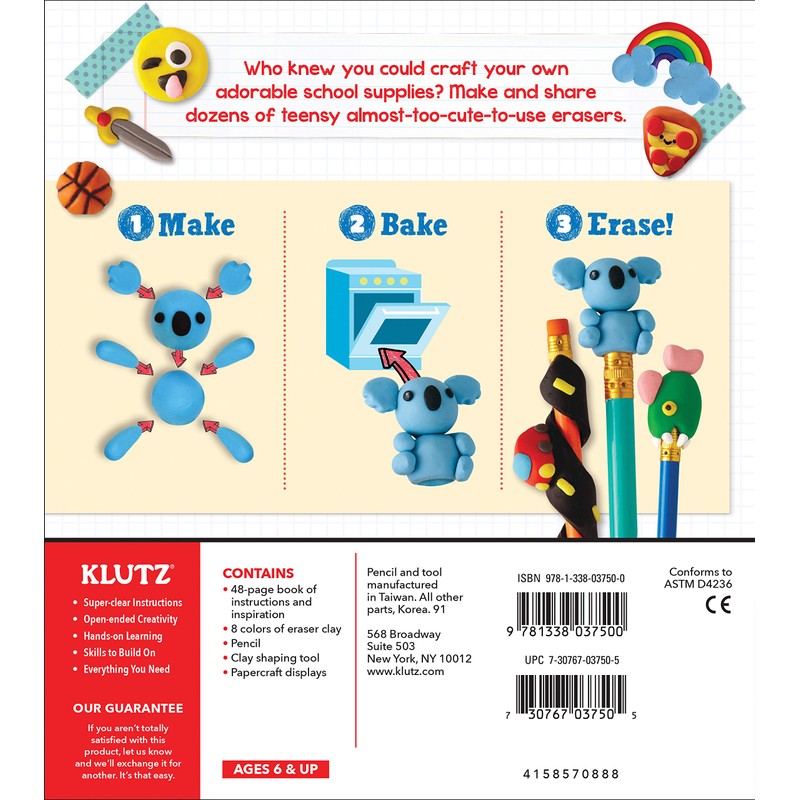 Who knew you could craft your own adorable school supplies? Make and share dozens of teensy almost-too-cute-to-use erasers.

1 Make

2 Bake

3 Erase!

KLUTZ®

• Super-clear Instructions
• Open-ended Creativity
• Hands-on Learning
• Skills to Build On
• Everything You Need

OUR GUARANTEE

If you aren't totally satisfied with this product, let us know and we'll exchange it for another. It's that easy.

CONTAINS
• 48-page book of instructions and inspiration
• 8 colors of eraser clay
• Pencil
• Clay shaping tool
• Papercraft displays

AGES 6 & UP

Pencil and tool manufactured in Taiwan. All other parts, Korea. 91

568 Broadway
Suite 503
New York, NY 10012
www.klutz.com

ISBN 978-1-338-03750-0

9 781338 037500

UPC 7-30767-03750-5

7 30767 03750 5

4158570888

Conforms to ASTM D4236

CE