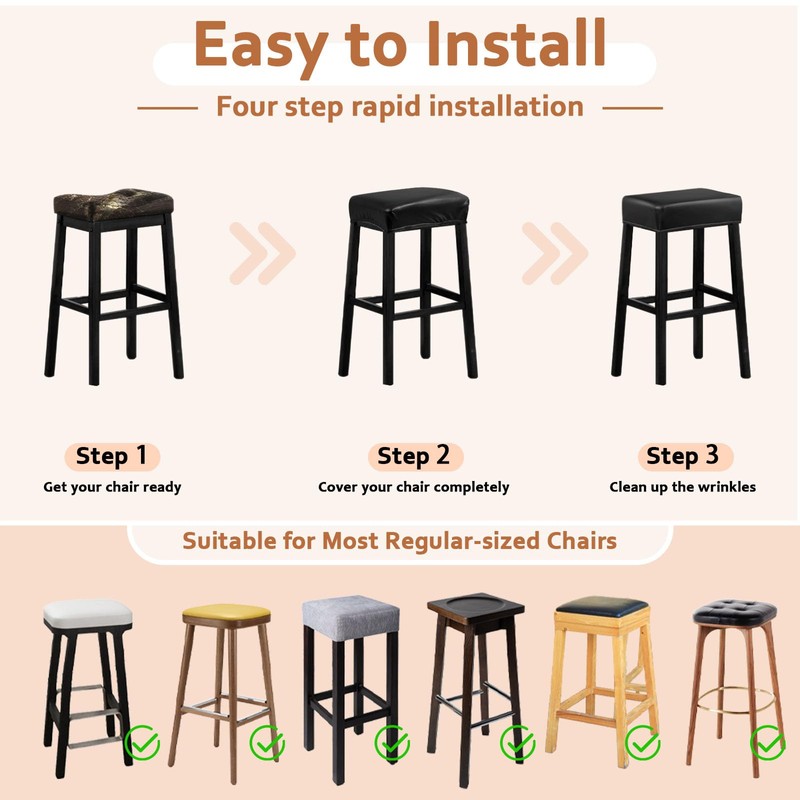 Easy to Install

Four step rapid installation

Step 1
Get your chair ready

Step 2
Cover your chair completely

Step 3
Clean up the wrinkles

Suitable for Most Regular-sized Chairs