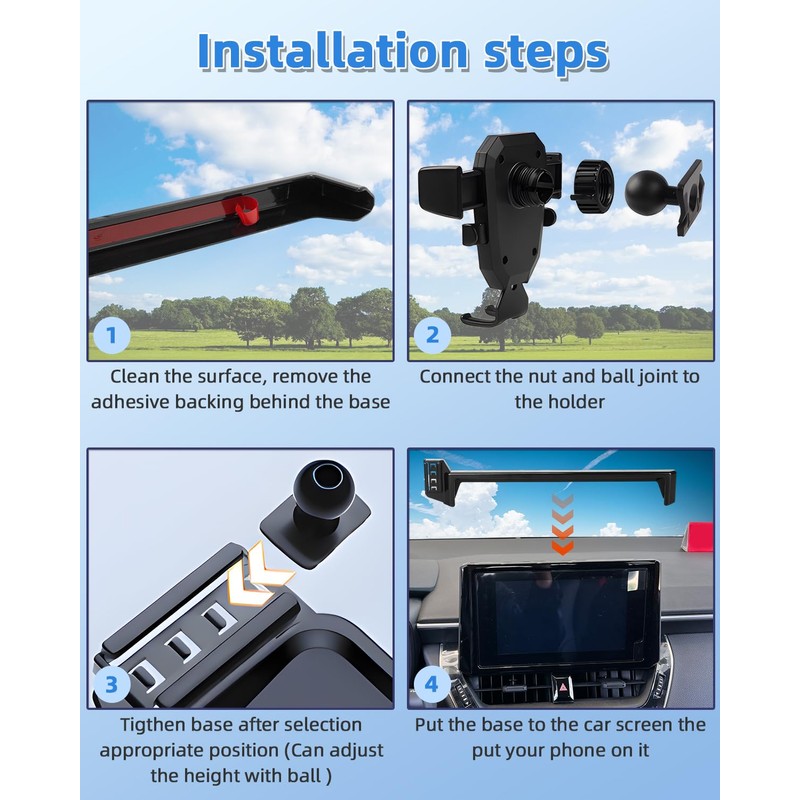 Installation steps

1

Clean the surface, remove the adhesive backing behind the base

2

Connect the nut and ball joint to the holder

3

Tigthen base after selection appropriate position (Can adjust the height with ball )

4

Put the base to the car screen the put your phone on it