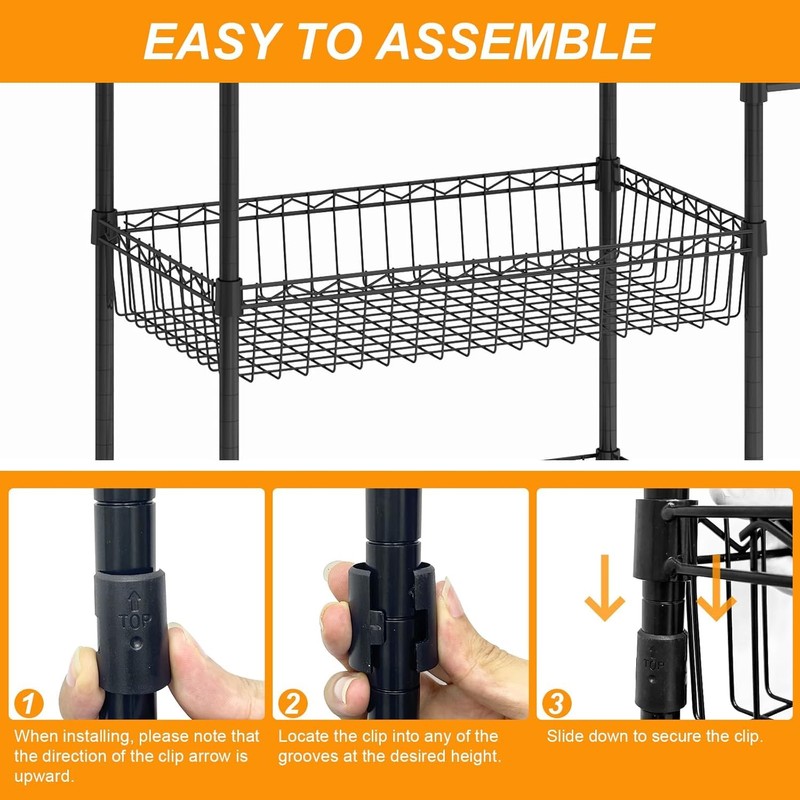 EASY TO ASSEMBLE

TOP

1

When installing, please note that the direction of the clip arrow is upward.

2

Locate the clip into any of the grooves at the desired height.

TOP

3

Slide down to secure the clip.