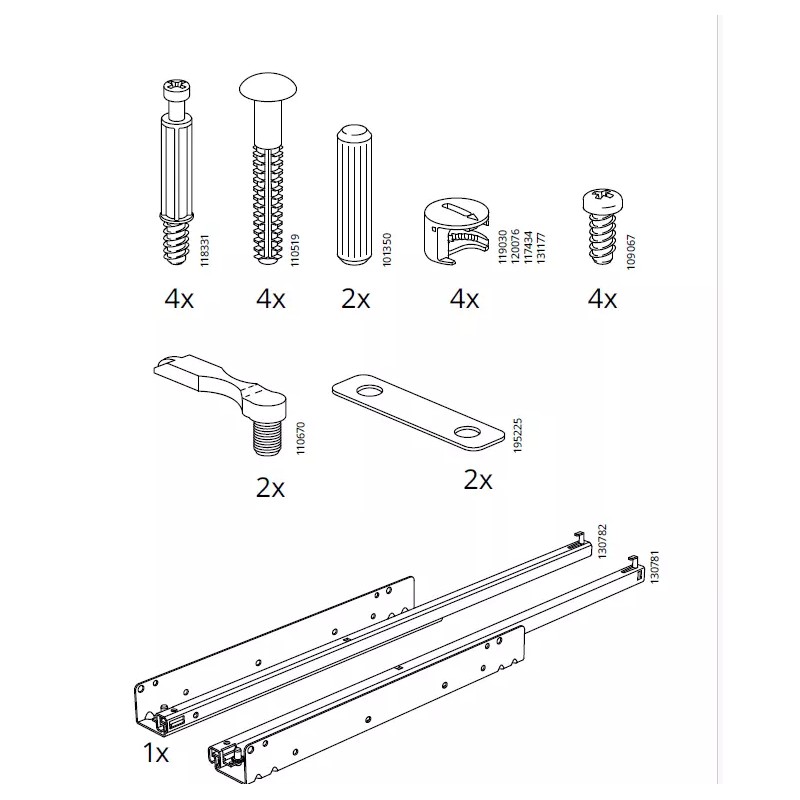 118331
4x

110519
4x

101350
2x

119030
120076
117434
131177
4x

109067
4x

110670
2x

195225
2x

130782
130781
1x