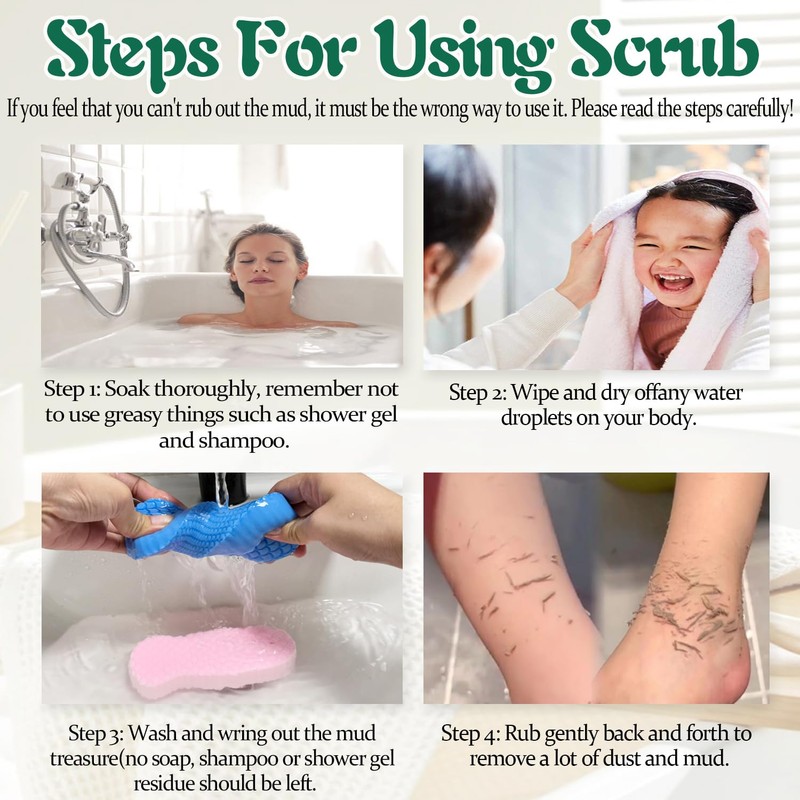 Steps For Using Scrub

If you feel that you can't rub out the mud, it must be the wrong way to use it. Please read the steps carefully!

Step 1: Soak thoroughly, remember not to use greasy things such as shower gel and shampoo.

Step 2: Wipe and dry offany water droplets on your body.

Step 3: Wash and wring out the mud treasure(no soap, shampoo or shower gel residue should be left.

Step 4: Rub gently back and forth to remove a lot of dust and mud.