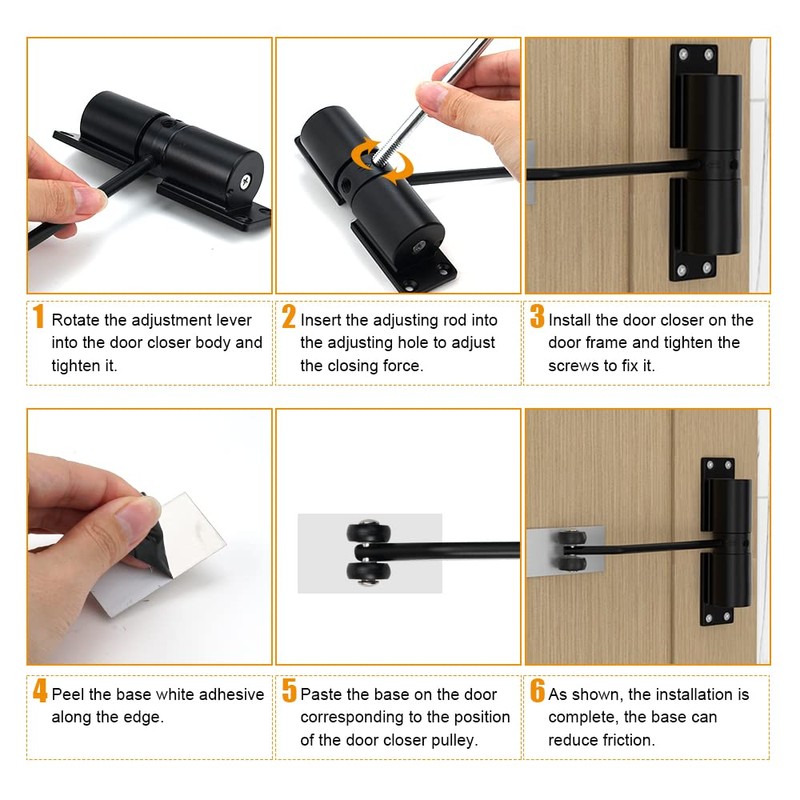 1 Rotate the adjustment lever into the door closer body and tighten it.

2 Insert the adjusting rod into the adjusting hole to adjust the closing force.

3 Install the door closer on the door frame and tighten the screws to fix it.

4 Peel the base white adhesive along the edge.

5 Paste the base on the door corresponding to the position of the door closer pulley.

6 As shown, the installation is complete, the base can reduce friction.