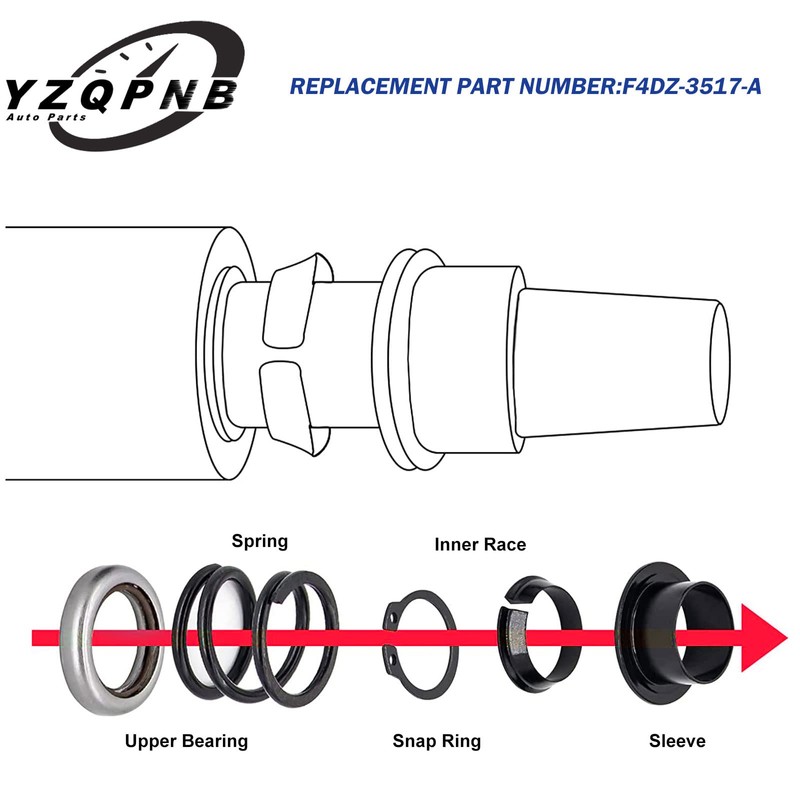 YZQPNB
Auto Parts

REPLACEMENT PART NUMBER:F4DZ-3517-A

Spring

Inner Race

Upper Bearing

Snap Ring

Sleeve