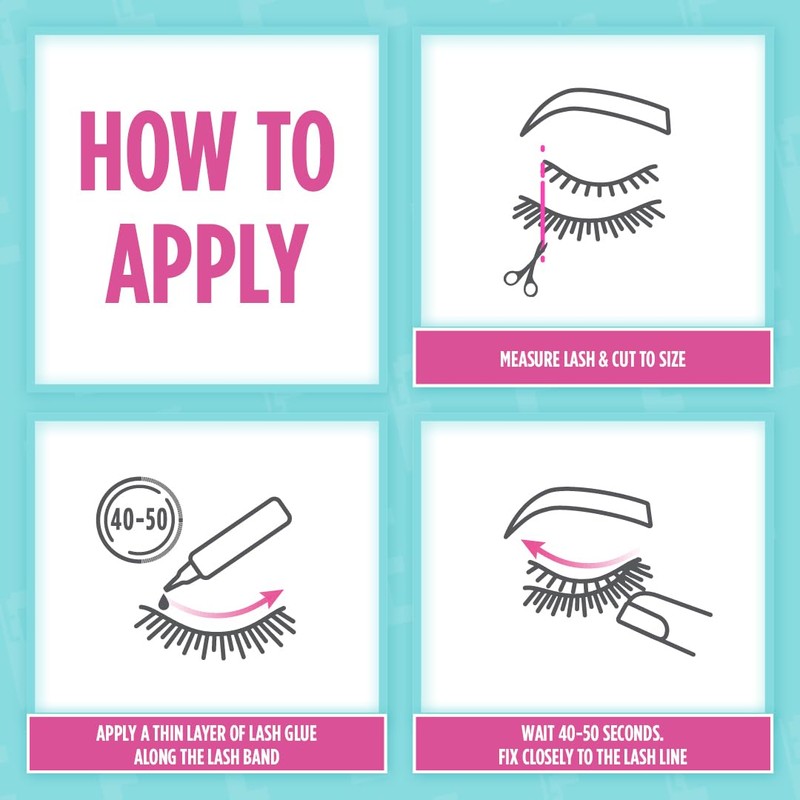 HOW TO APPLY

MEASURE LASH & CUT TO SIZE

40-50

APPLY A THIN LAYER OF LASH GLUE ALONG THE LASH BAND

WAIT 40-50 SECONDS. FIX CLOSELY TO THE LASH LINE