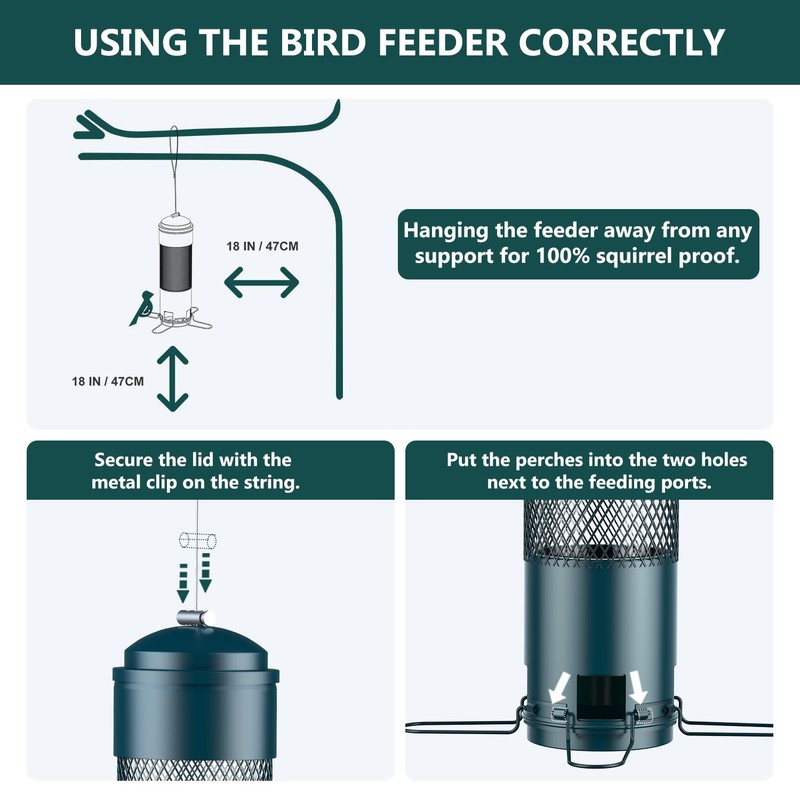 USING THE BIRD FEEDER CORRECTLY

18 IN / 47CM

18 IN / 47CM

Hanging the feeder away from any support for 100% squirrel proof.

Secure the lid with the metal clip on the string.

Put the perches into the two holes next to the feeding ports.