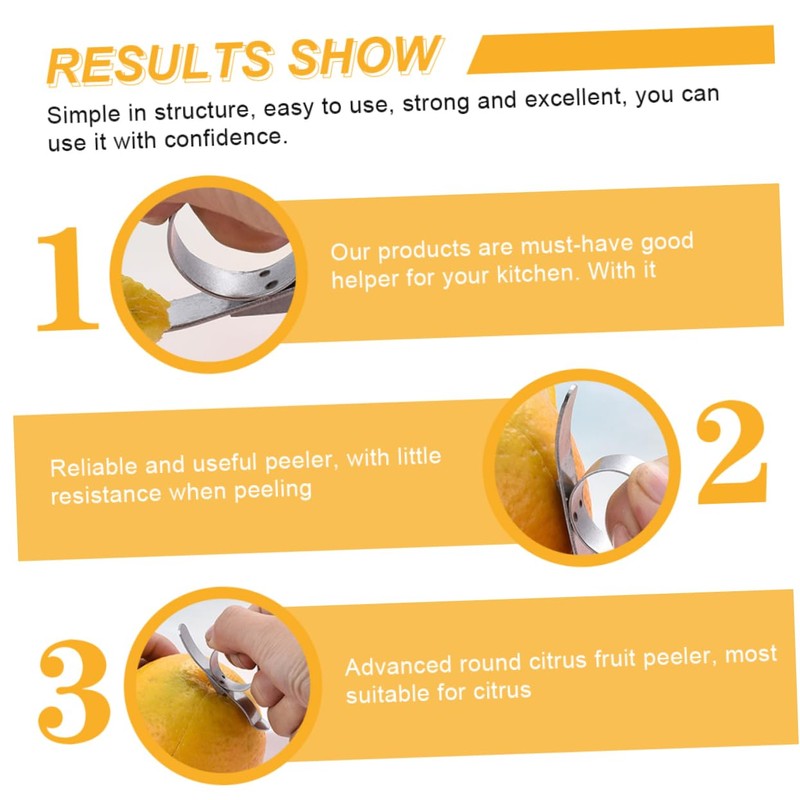 RESULTS SHOW

Simple in structure, easy to use, strong and excellent, you can use it with confidence.

1

Our products are must-have good helper for your kitchen. With it

Reliable and useful peeler, with little resistance when peeling

2

3

Advanced round citrus fruit peeler, most suitable for citrus