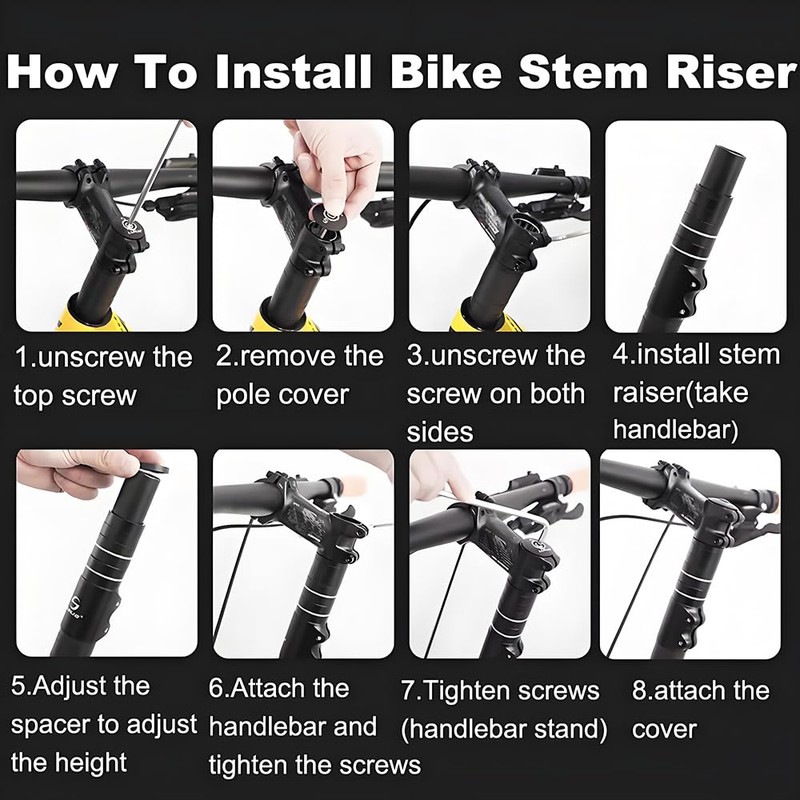 How To Install Bike Stem Riser

1.unscrew the top screw

2.remove the pole cover

3.unscrew the screw on both sides

4.install stem raiser(take handlebar)

5.Adjust the spacer to adjust the height

6.Attach the handlebar and tighten the screws

7.Tighten screws (handlebar stand)

8.attach the cover