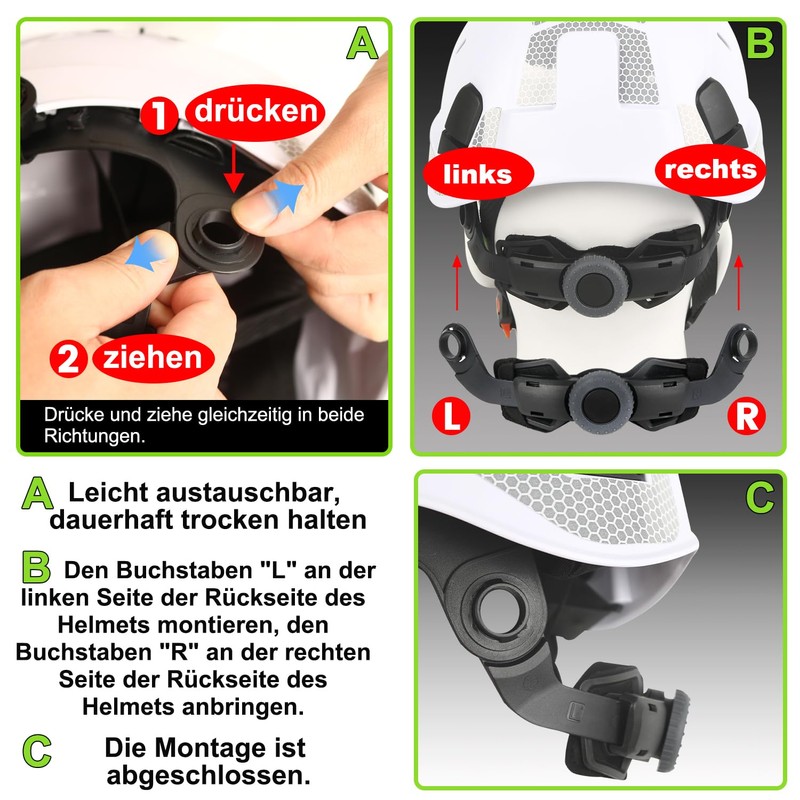 A

1 drücken

2 ziehen

Drücke und ziehe gleichzeitig in beide Richtungen.

B

links

rechts

L

R

A Leicht austauschbar, dauerhaft trocken halten

B Den Buchstaben "L" an der linken Seite der Rückseite des Helmets montieren, den Buchstaben "R" an der rechten Seite der Rückseite des Helmets anbringen.

C Die Montage ist abgeschlossen.

C