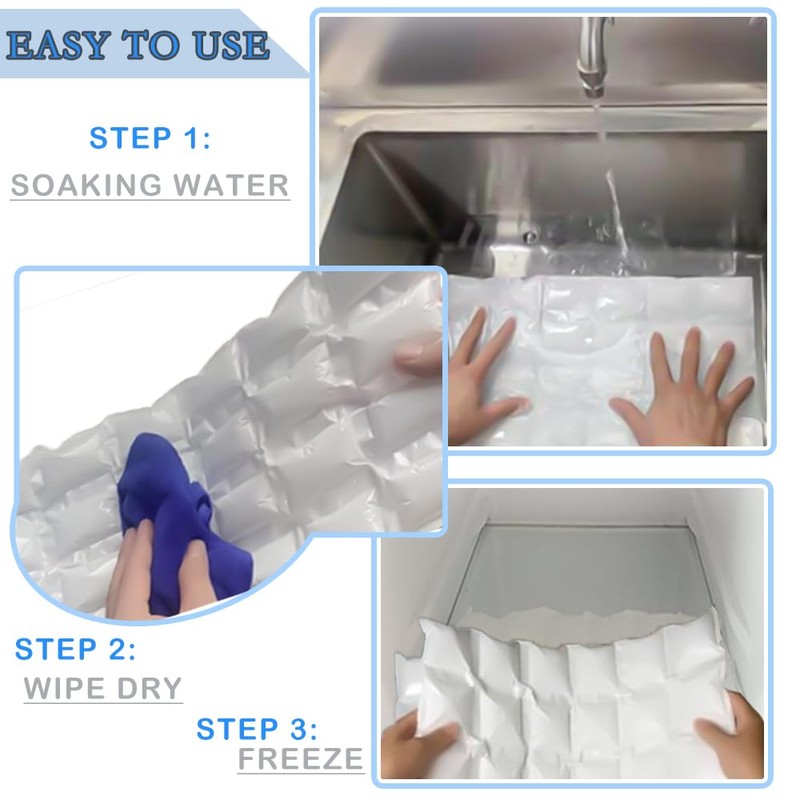 EASY TO USE

STEP 1:
SOAKING WATER

STEP 2:
WIPE DRY

STEP 3:
FREEZE