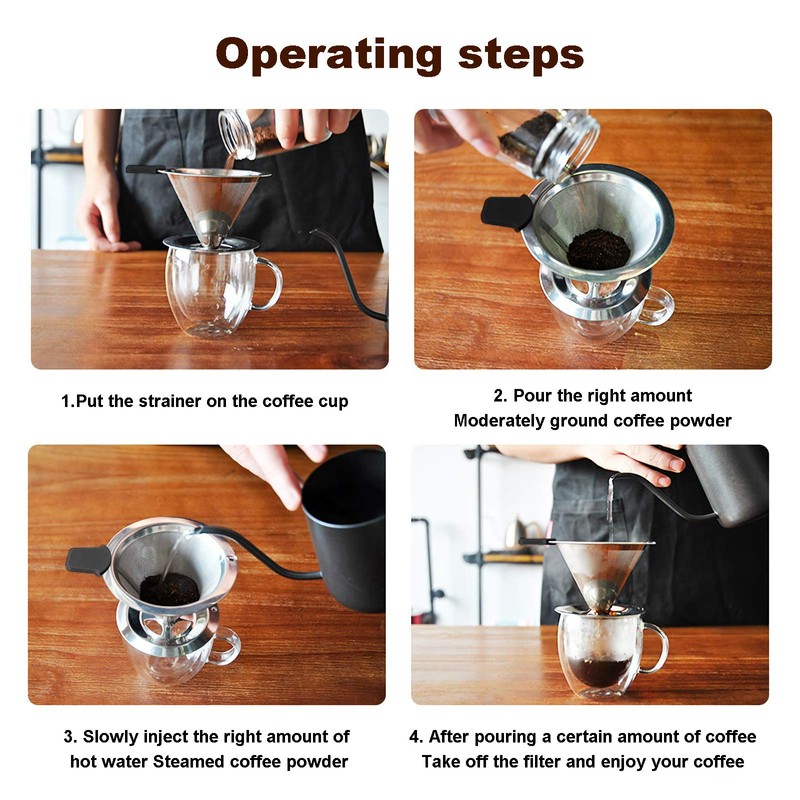 Operating steps

1.Put the strainer on the coffee cup

2. Pour the right amount
Moderately ground coffee powder

3. Slowly inject the right amount of
hot water Steamed coffee powder

4. After pouring a certain amount of coffee
Take off the filter and enjoy your coffee