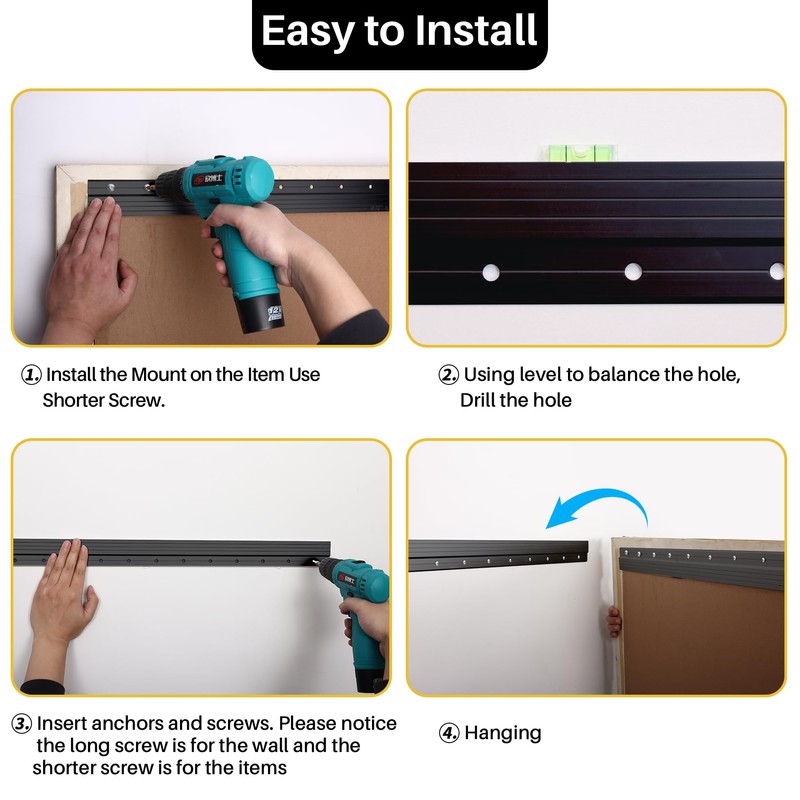 Easy to Install

①. Install the Mount on the Item Use Shorter Screw.

②. Using level to balance the hole, Drill the hole

③. Insert anchors and screws. Please notice the long screw is for the wall and the shorter screw is for the items

④. Hanging