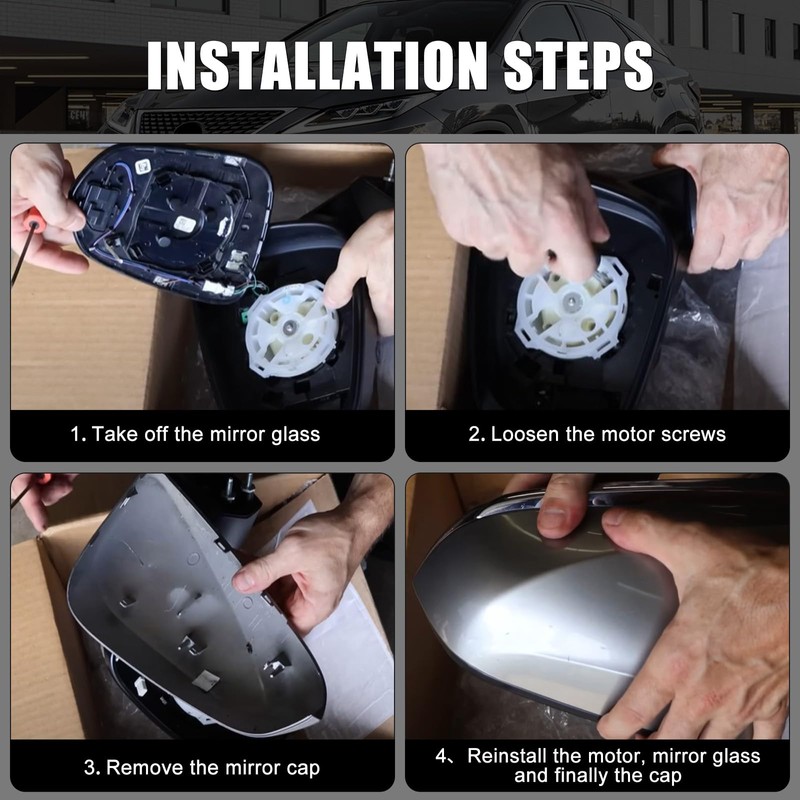 INSTALLATION STEPS

1. Take off the mirror glass

2. Loosen the motor screws

3. Remove the mirror cap

4、Reinstall the motor, mirror glass and finally the cap